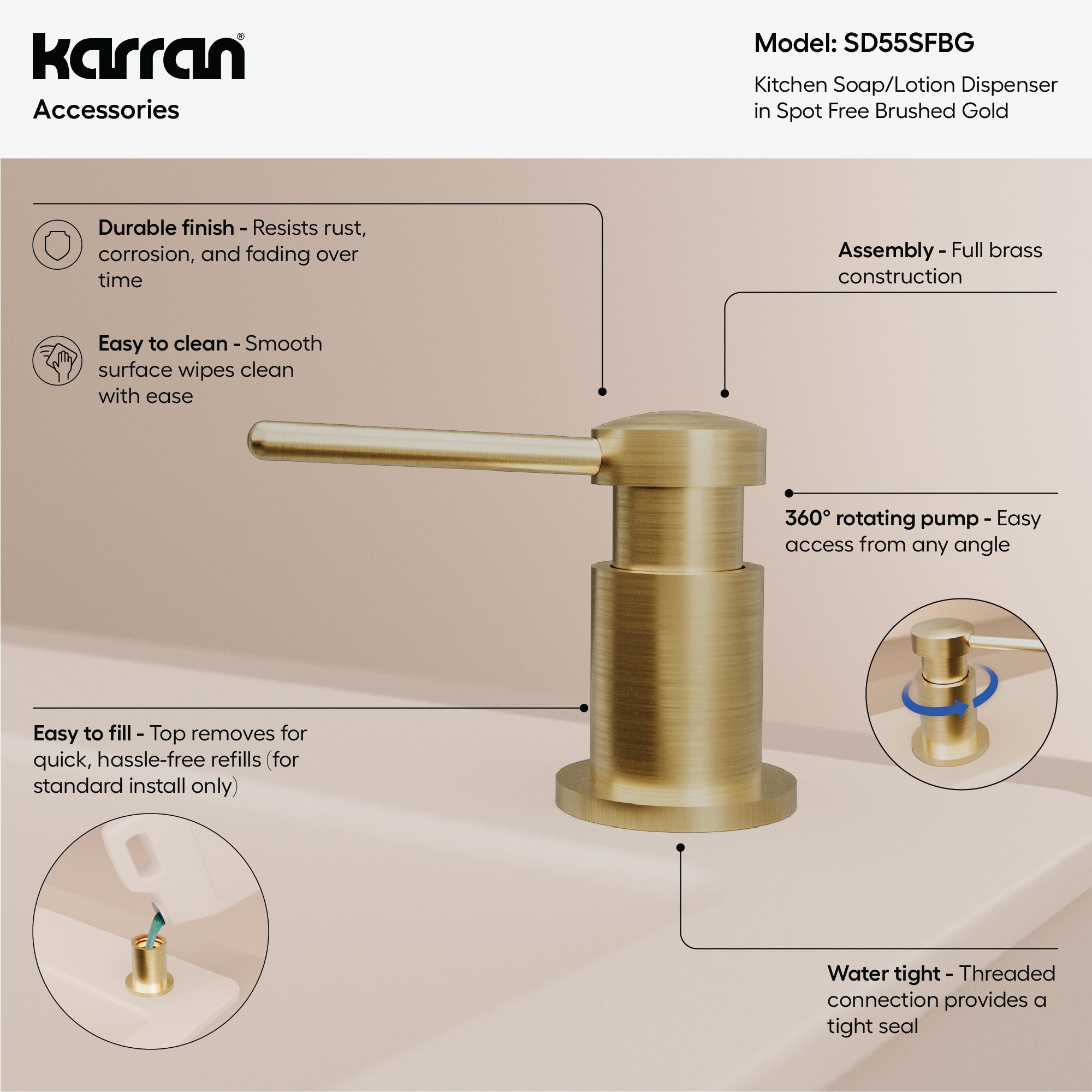 karran®
Accessories

Model: SD55SFBG

Kitchen Soap/Lotion Dispenser in Spot Free Brushed Gold

Durable finish - Resists rust, corrosion, and fading over time

Easy to clean - Smooth surface wipes clean with ease

Assembly - Full brass construction

360° rotating pump - Easy access from any angle

Easy to fill - Top removes for quick, hassle-free refills (for standard install only)

Water tight - Threaded connection provides a tight seal