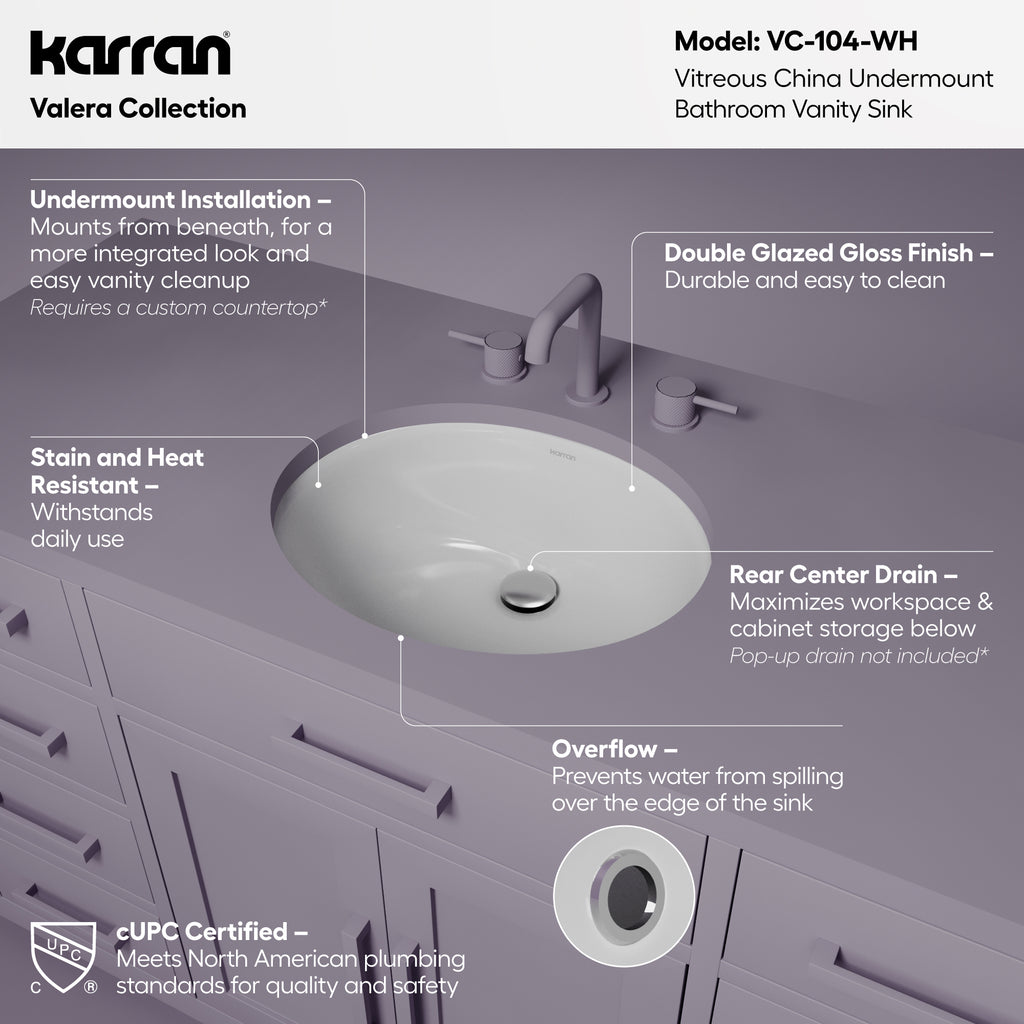 karran®
Valera Collection

Model: VC-104-WH
Vitreous China Undermount Bathroom Vanity Sink

Undermount Installation – Mounts from beneath, for a more integrated look and easy vanity cleanup
Requires a custom countertop*

Double Glazed Gloss Finish – Durable and easy to clean

karran

Stain and Heat Resistant – Withstands daily use

Rear Center Drain – Maximizes workspace & cabinet storage below
Pop-up drain not included*

Overflow – Prevents water from spilling over the edge of the sink

UPC
C ®
cUPC Certified – Meets North American plumbing standards for quality and safety