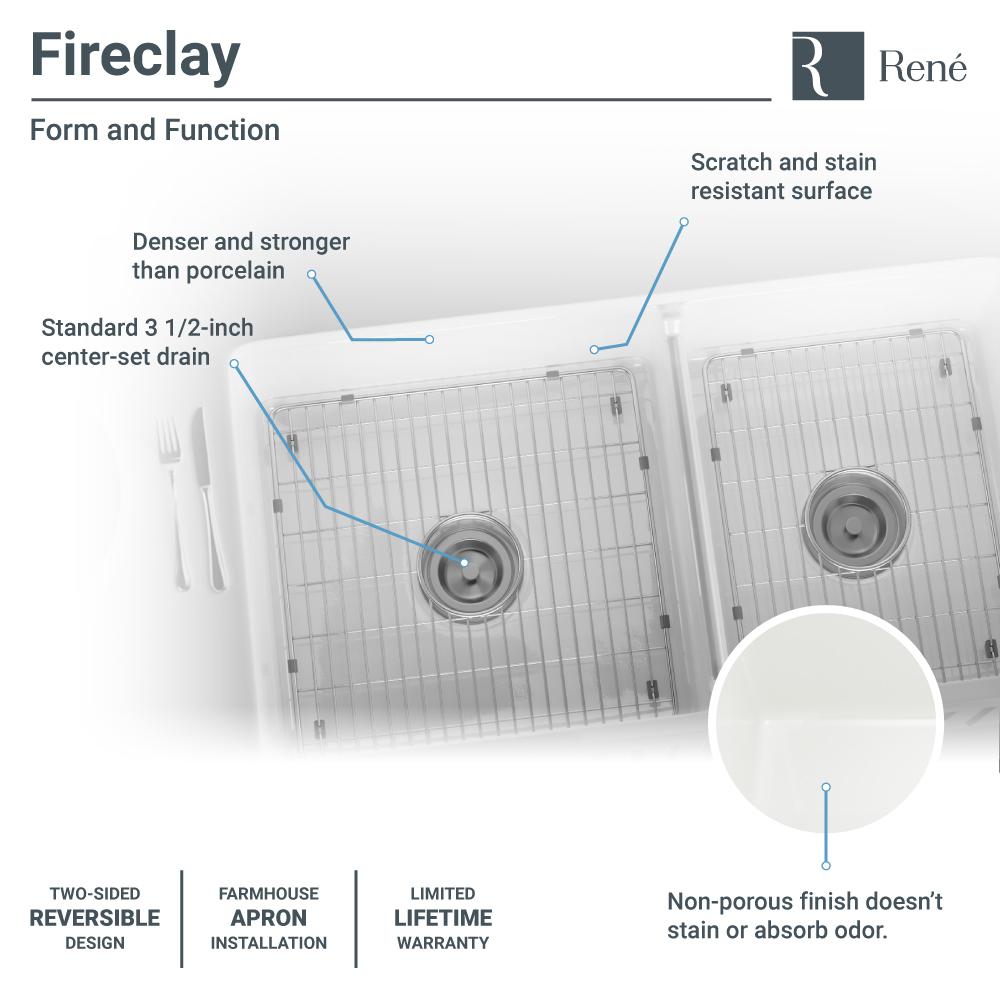 Fireclay

R René

Form and Function

Scratch and stain resistant surface

Denser and stronger than porcelain

Standard 3 1/2-inch center-set drain

TWO-SIDED
REVERSIBLE
DESIGN

FARMHOUSE
APRON
INSTALLATION

LIMITED
LIFETIME
WARRANTY

Non-porous finish doesn't stain or absorb odor.