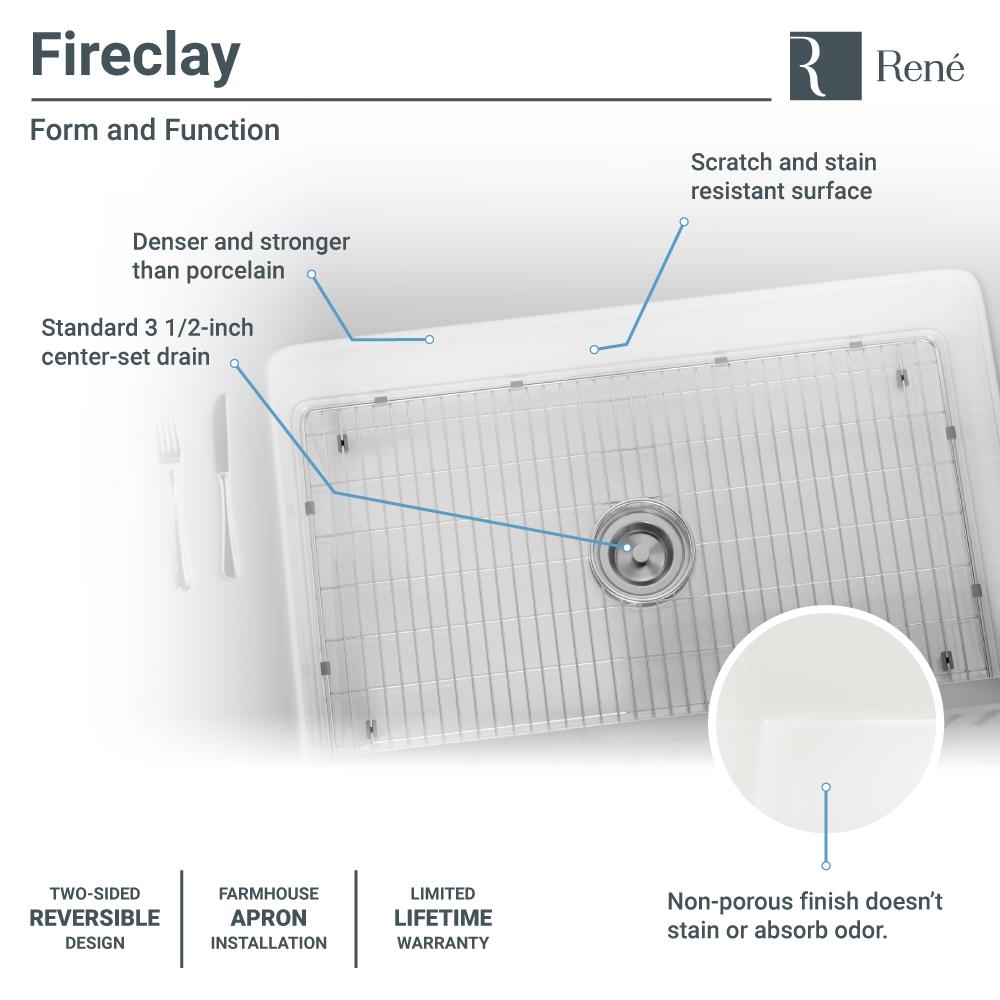 Fireclay

R René

Form and Function

Scratch and stain resistant surface

Denser and stronger than porcelain

Standard 3 1/2-inch center-set drain

TWO-SIDED
REVERSIBLE
DESIGN

FARMHOUSE
APRON
INSTALLATION

LIMITED
LIFETIME
WARRANTY

Non-porous finish doesn't stain or absorb odor.