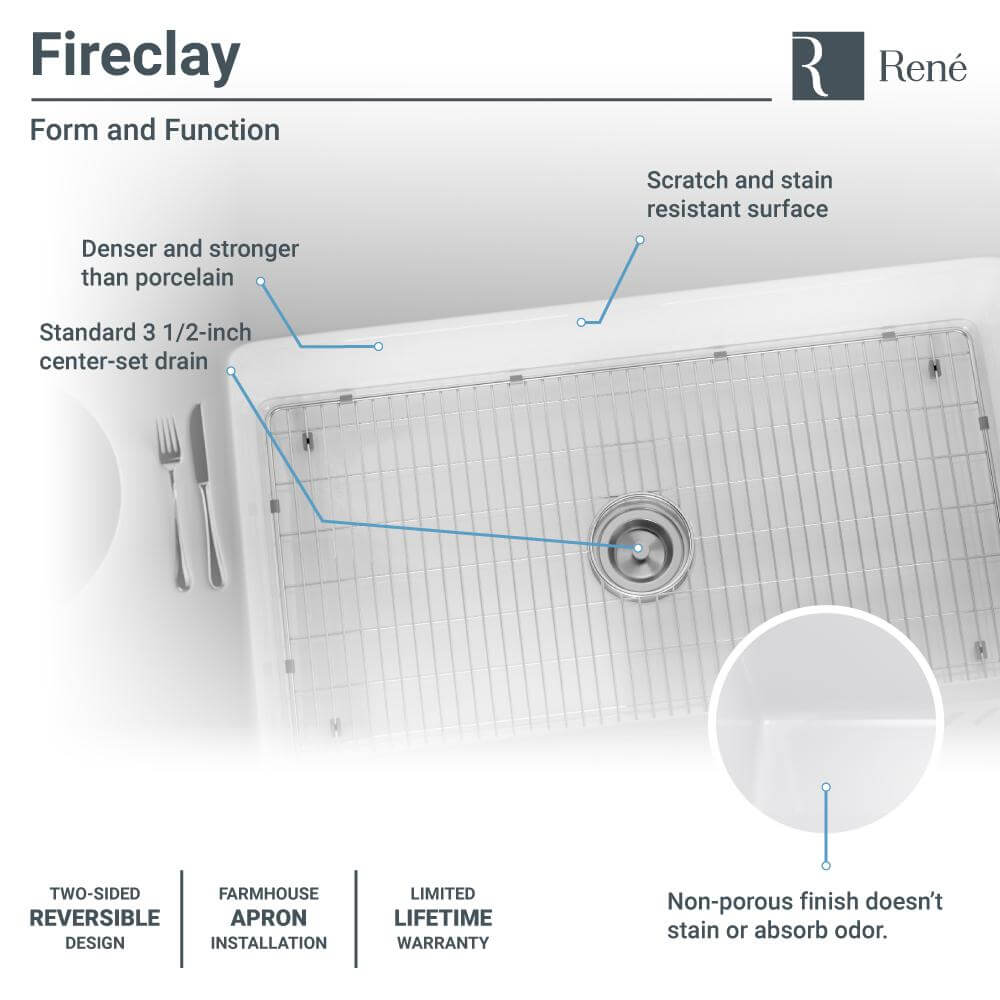 Fireclay

R René

Form and Function

Scratch and stain resistant surface

Denser and stronger than porcelain

Standard 3 1/2-inch center-set drain

TWO-SIDED REVERSIBLE DESIGN

FARMHOUSE APRON INSTALLATION

LIMITED LIFETIME WARRANTY

Non-porous finish doesn't stain or absorb odor.