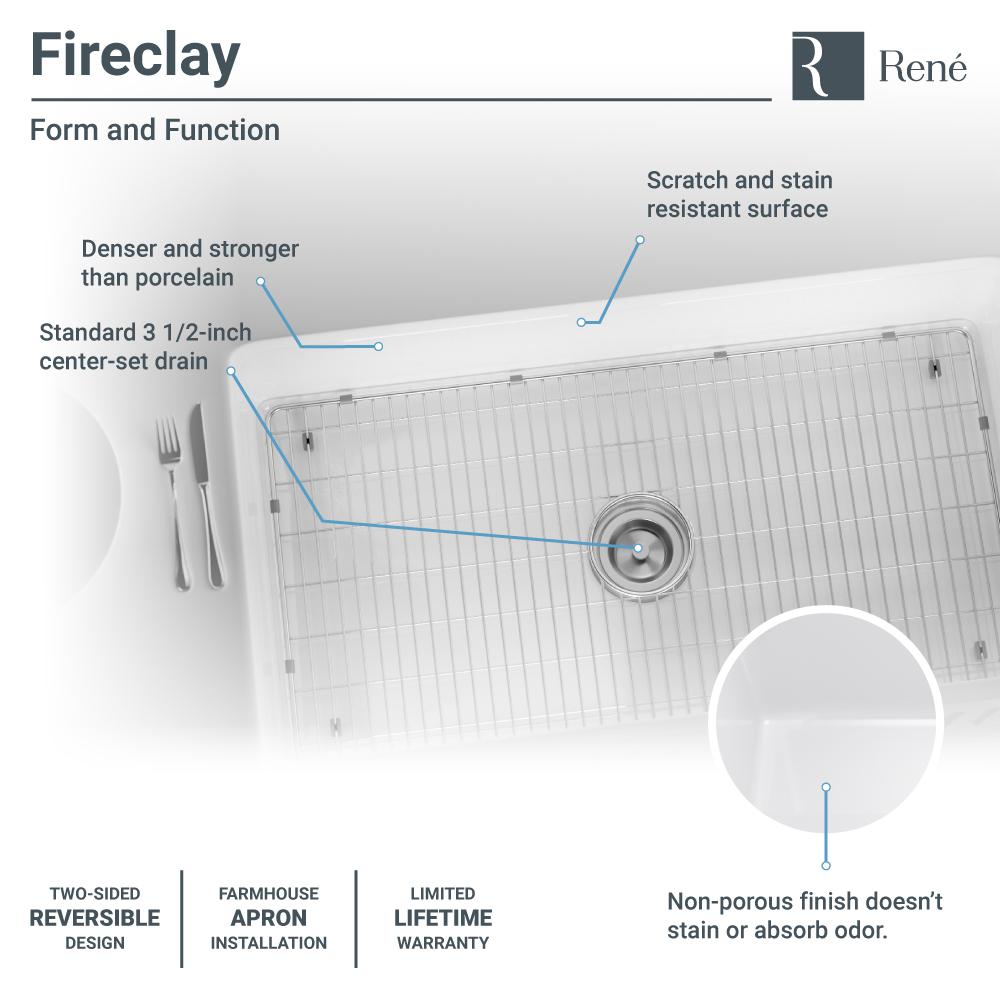 Fireclay

R René

Form and Function

Scratch and stain resistant surface

Denser and stronger than porcelain

Standard 3 1/2-inch center-set drain

TWO-SIDED
REVERSIBLE
DESIGN

FARMHOUSE
APRON
INSTALLATION

LIMITED
LIFETIME
WARRANTY

Non-porous finish doesn't stain or absorb odor.