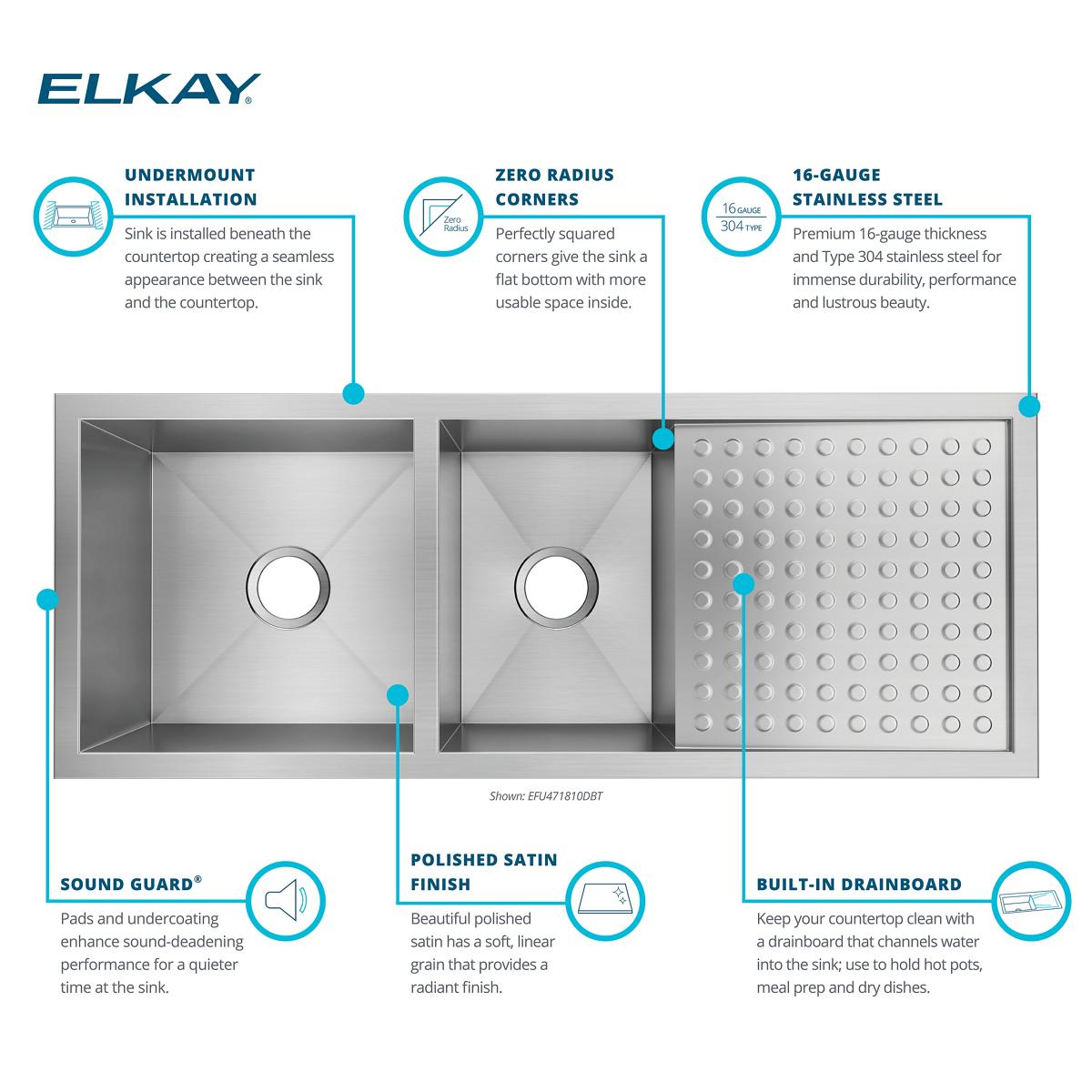 ELKAY®

UNDERMOUNT INSTALLATION

Sink is installed beneath the countertop creating a seamless appearance between the sink and the countertop.

Zero Radius

ZERO RADIUS CORNERS

Perfectly squared corners give the sink a flat bottom with more usable space inside.

16 GAUGE
304 TYPE

16-GAUGE STAINLESS STEEL

Premium 16-gauge thickness and Type 304 stainless steel for immense durability, performance and lustrous beauty.

Shown: EFU471810DBT

SOUND GUARD®

Pads and undercoating enhance sound-deadening performance for a quieter time at the sink.

POLISHED SATIN FINISH

Beautiful polished satin has a soft, linear grain that provides a radiant finish.

BUILT-IN DRAINBOARD

Keep your countertop clean with a drainboard that channels water into the sink; use to hold hot pots, meal prep and dry dishes.