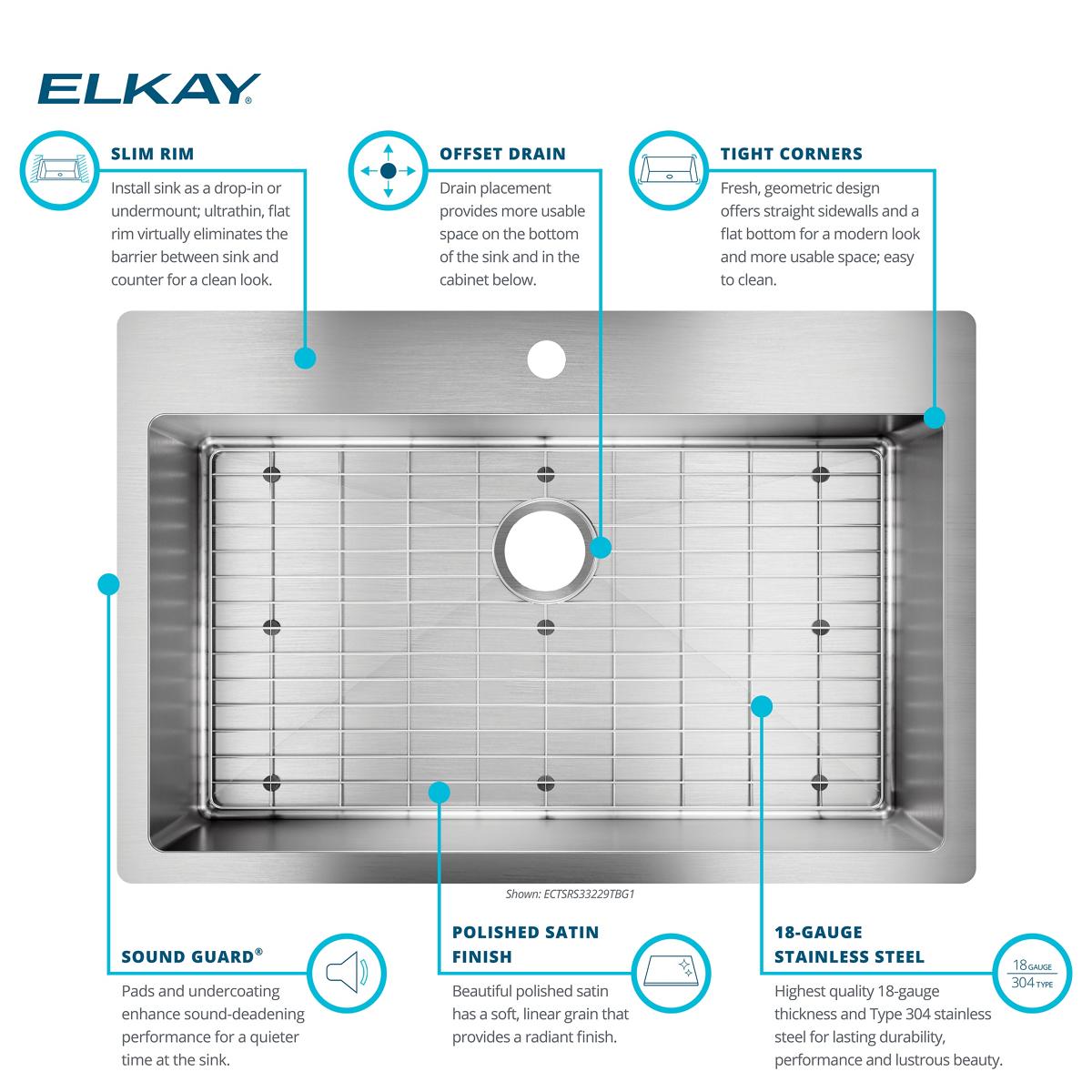 ELKAY®

SLIM RIM

Install sink as a drop-in or undermount; ultrathin, flat rim virtually eliminates the barrier between sink and counter for a clean look.

OFFSET DRAIN

Drain placement provides more usable space on the bottom of the sink and in the cabinet below.

TIGHT CORNERS

Fresh, geometric design offers straight sidewalls and a flat bottom for a modern look and more usable space; easy to clean.

Shown: ECTSRS33229TBG1

SOUND GUARD®

Pads and undercoating enhance sound-deadening performance for a quieter time at the sink.

POLISHED SATIN FINISH

Beautiful polished satin has a soft, linear grain that provides a radiant finish.

18-GAUGE STAINLESS STEEL

18 GAUGE
304 TYPE

Highest quality 18-gauge thickness and Type 304 stainless steel for lasting durability, performance and lustrous beauty.