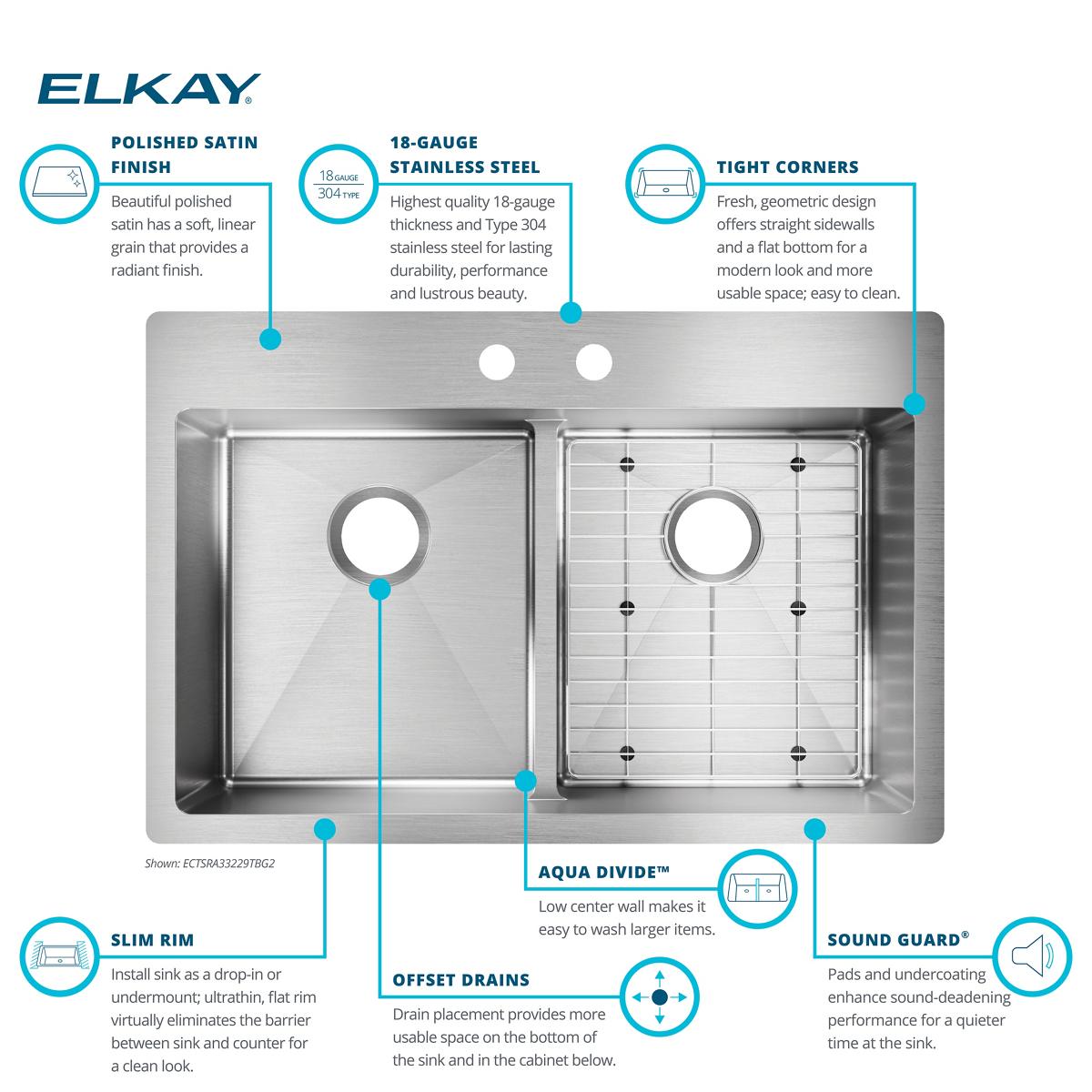 ELKAY®

POLISHED SATIN FINISH

Beautiful polished satin has a soft, linear grain that provides a radiant finish.

18 GAUGE
304 TYPE

18-GAUGE STAINLESS STEEL

Highest quality 18-gauge thickness and Type 304 stainless steel for lasting durability, performance and lustrous beauty.

TIGHT CORNERS

Fresh, geometric design offers straight sidewalls and a flat bottom for a modern look and more usable space; easy to clean.

Shown: ECTSRA33229TBG2

AQUA DIVIDE™

Low center wall makes it easy to wash larger items.

SLIM RIM

Install sink as a drop-in or undermount; ultrathin, flat rim virtually eliminates the barrier between sink and counter for a clean look.

OFFSET DRAINS

Drain placement provides more usable space on the bottom of the sink and in the cabinet below.

SOUND GUARD®

Pads and undercoating enhance sound-deadening performance for a quieter time at the sink.