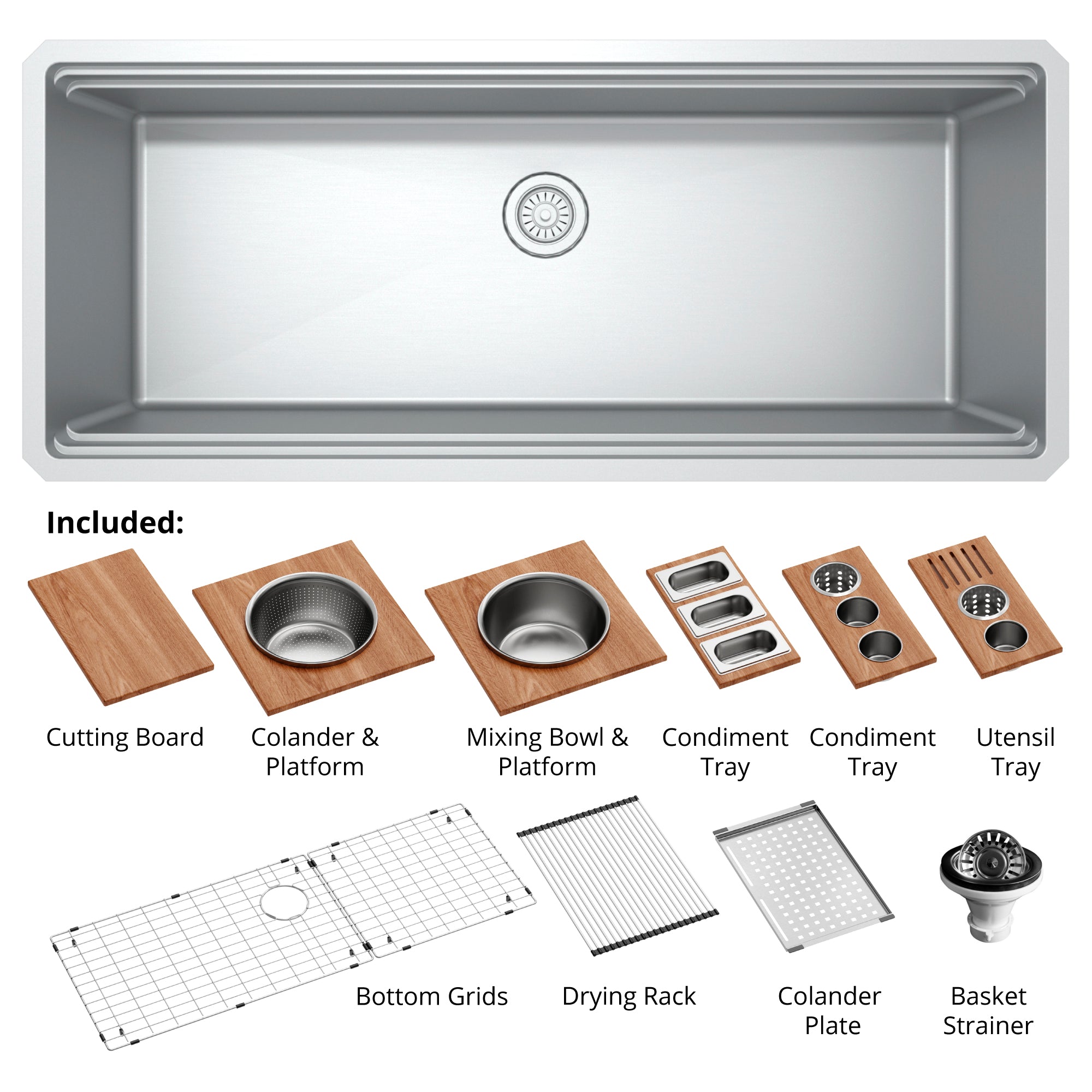 Included:

Cutting Board

Colander & Platform

Mixing Bowl & Platform

Condiment Tray

Condiment Tray

Utensil Tray

Bottom Grids

Drying Rack

Colander Plate

Basket Strainer