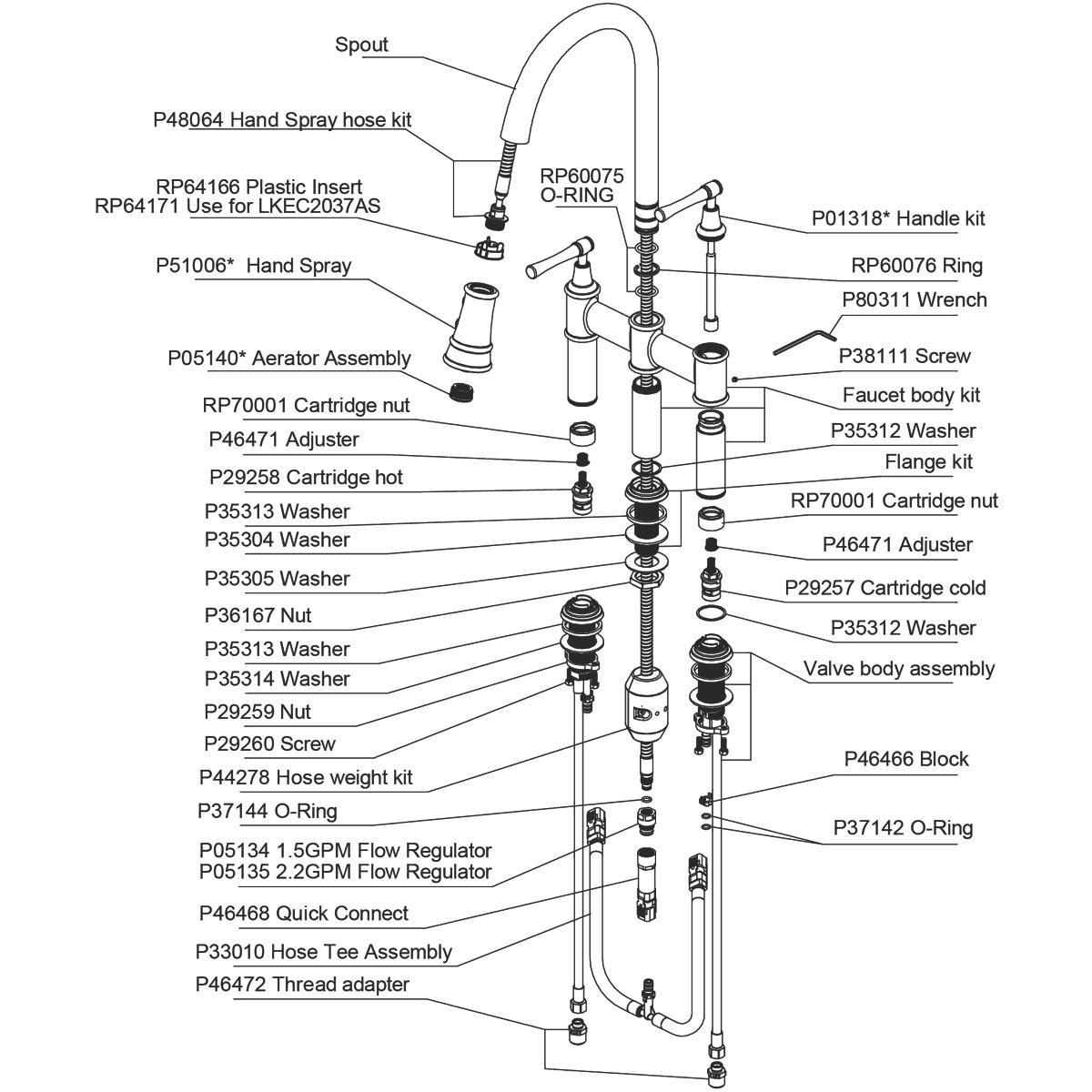 Spout
P48064 Hand Spray hose kit
RP64166 Plastic Insert
RP64171 Use for LKEC2037AS
P51006* Hand Spray
P05140* Aerator Assembly
RP70001 Cartridge nut
P46471 Adjuster
P29258 Cartridge hot
P35313 Washer
P35304 Washer
P35305 Washer
P36167 Nut
P35313 Washer
P35314 Washer
P29259 Nut
P29260 Screw
P44278 Hose weight kit
P37144 O-Ring
P05134 1.5GPM Flow Regulator
P05135 2.2GPM Flow Regulator
P46468 Quick Connect
P33010 Hose Tee Assembly
P46472 Thread adapter

RP60075
O-RING
P01318* Handle kit
RP60076 Ring
P80311 Wrench
P38111 Screw
Faucet body kit
P35312 Washer
Flange kit
RP70001 Cartridge nut
P46471 Adjuster
P29257 Cartridge cold
P35312 Washer
Valve body assembly
P46466 Block
P37142 O-Ring