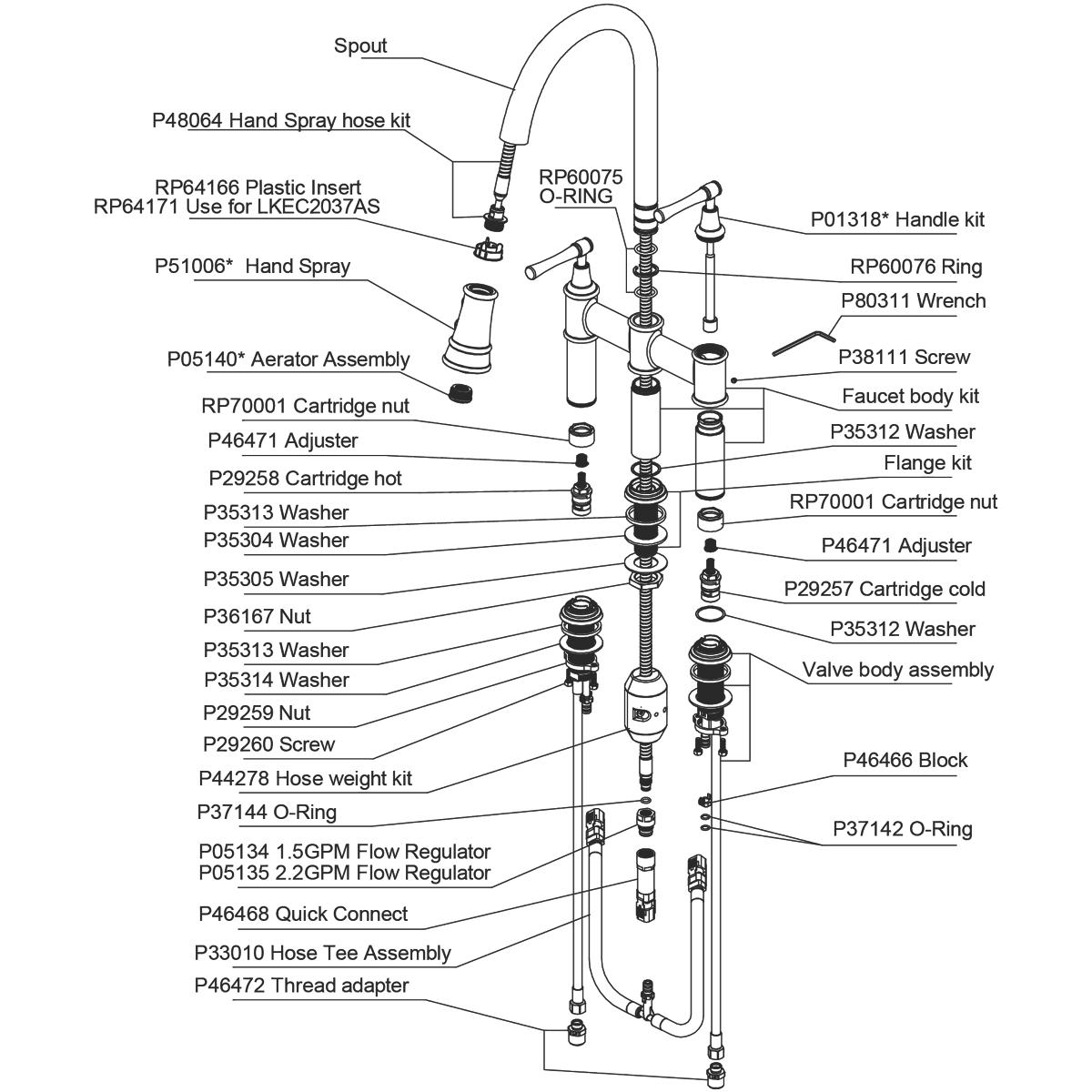 Spout

P48064 Hand Spray hose kit

RP64166 Plastic Insert
RP64171 Use for LKEC2037AS

P51006* Hand Spray

P05140* Aerator Assembly

RP70001 Cartridge nut

P46471 Adjuster

P29258 Cartridge hot

P35313 Washer

P35304 Washer

P35305 Washer

P36167 Nut

P35313 Washer

P35314 Washer

P29259 Nut

P29260 Screw

P44278 Hose weight kit

P37144 O-Ring

P05134 1.5GPM Flow Regulator
P05135 2.2GPM Flow Regulator

P46468 Quick Connect

P33010 Hose Tee Assembly

P46472 Thread adapter

RP60075
O-RING

P01318* Handle kit

RP60076 Ring

P80311 Wrench

P38111 Screw

Faucet body kit

P35312 Washer

Flange kit

RP70001 Cartridge nut

P46471 Adjuster

P29257 Cartridge cold

P35312 Washer

Valve body assembly

P46466 Block

P37142 O-Ring