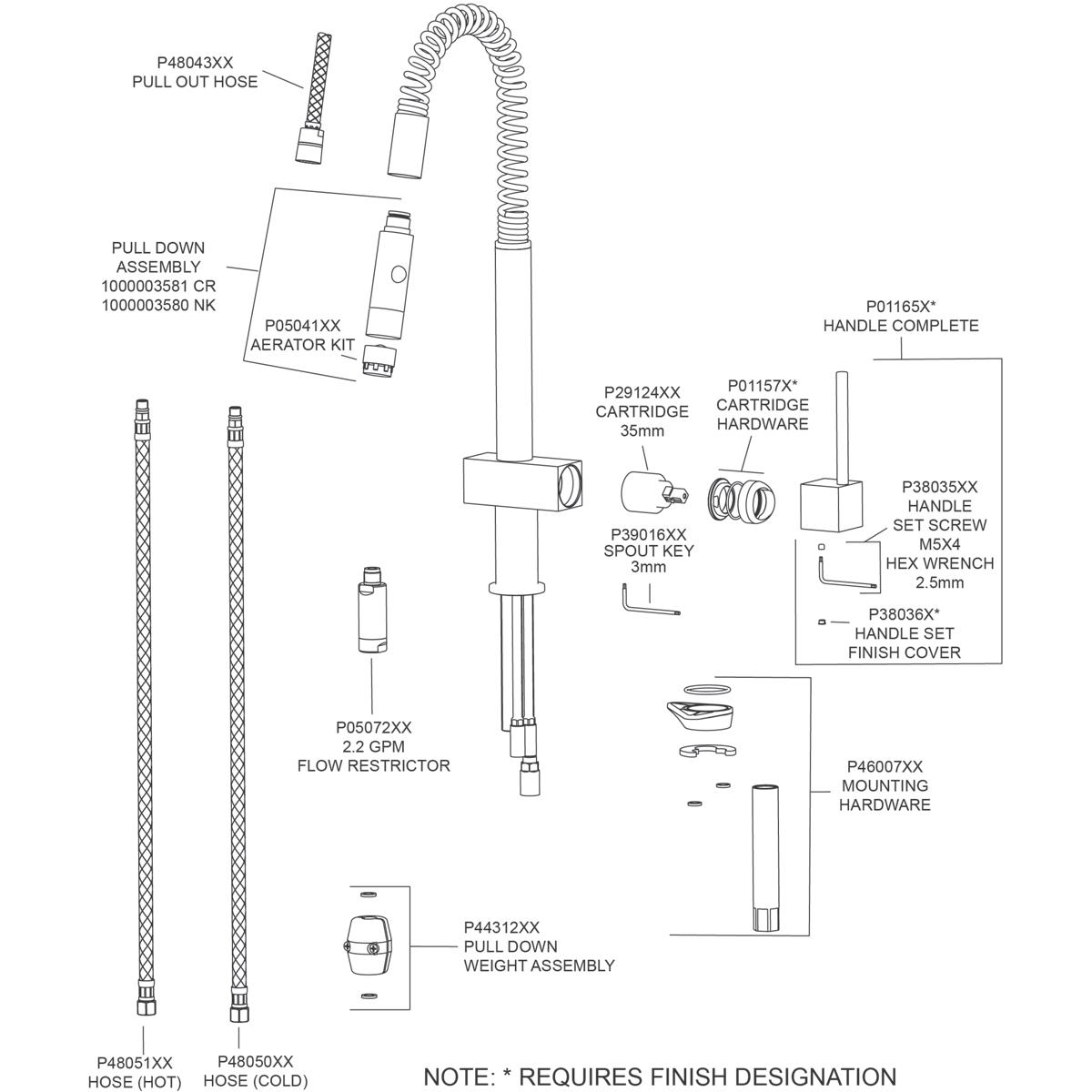 P48043XX
PULL OUT HOSE

PULL DOWN ASSEMBLY
1000003581 CR
1000003580 NK

P05041XX
AERATOR KIT

P01165X*
HANDLE COMPLETE

P29124XX
CARTRIDGE
35mm

P01157X*
CARTRIDGE
HARDWARE

P38035XX
HANDLE
SET SCREW
M5X4
HEX WRENCH
2.5mm

P39016XX
SPOUT KEY
3mm

P38036X*
HANDLE SET
FINISH COVER

P05072XX
2.2 GPM
FLOW RESTRICTOR

P46007XX
MOUNTING
HARDWARE

P44312XX
PULL DOWN
WEIGHT ASSEMBLY

P48051XX
HOSE (HOT)

P48050XX
HOSE (COLD)

NOTE: * REQUIRES FINISH DESIGNATION