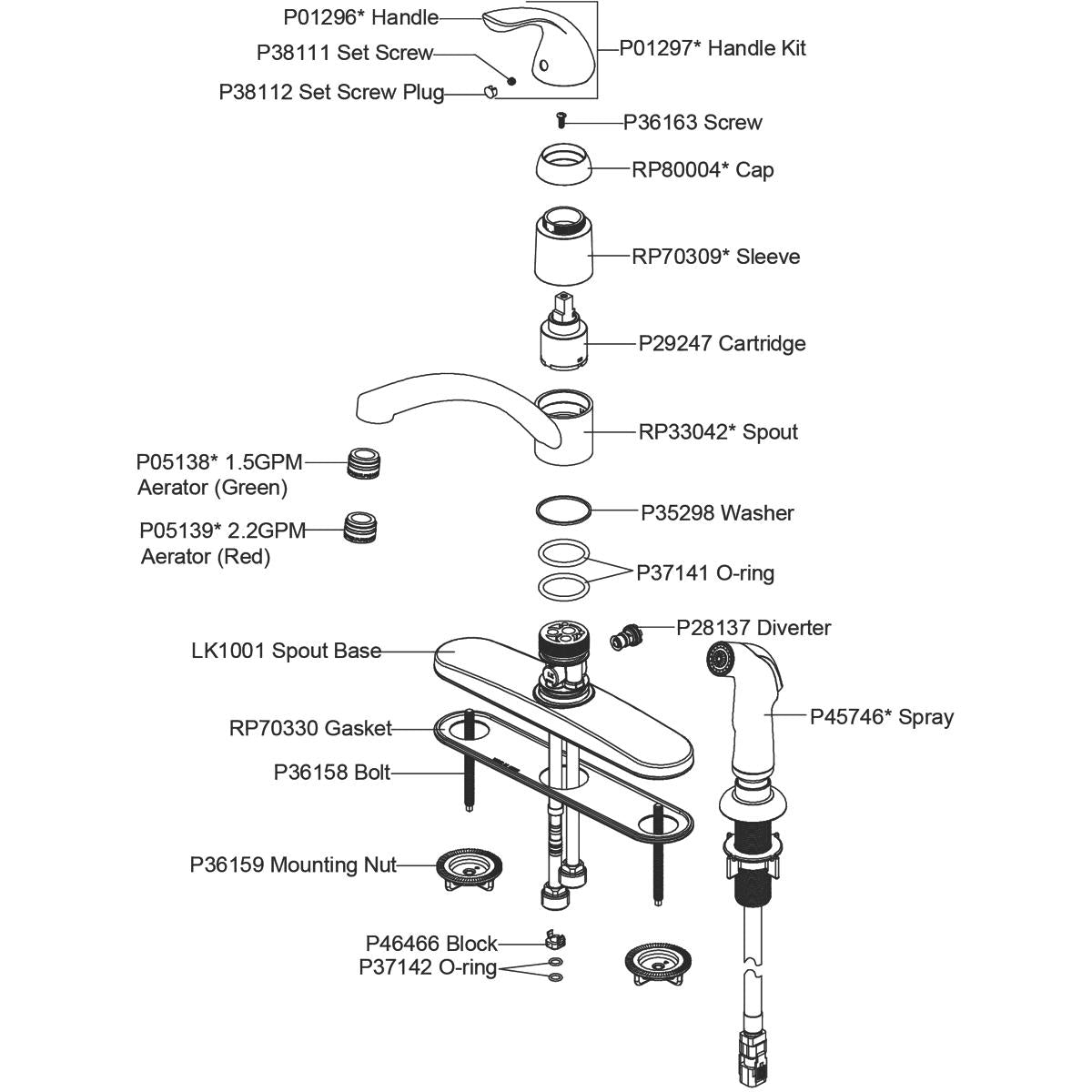 P01296* Handle
P38111 Set Screw
P38112 Set Screw Plug
P01297* Handle Kit
P36163 Screw
RP80004* Cap
RP70309* Sleeve
P29247 Cartridge
RP33042* Spout
P05138* 1.5GPM Aerator (Green)
P05139* 2.2GPM Aerator (Red)
P35298 Washer
P37141 O-ring
P28137 Diverter
LK1001 Spout Base
P45746* Spray
RP70330 Gasket
P36158 Bolt
P36159 Mounting Nut
P46466 Block
P37142 O-ring