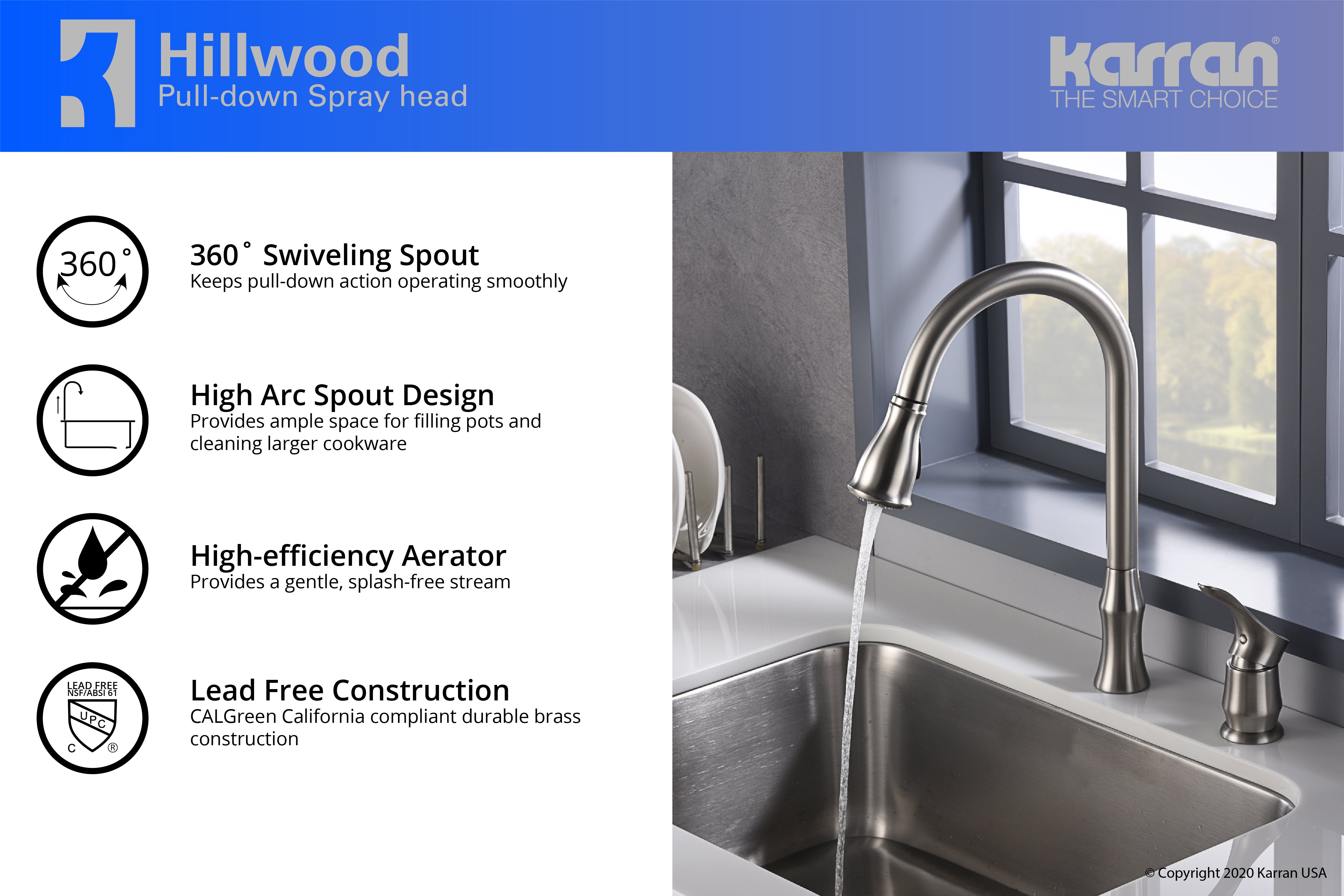 Hillwood
Pull-down Spray head

karran®
THE SMART CHOICE

360°

360° Swiveling Spout
Keeps pull-down action operating smoothly

High Arc Spout Design
Provides ample space for filling pots and cleaning larger cookware

High-efficiency Aerator
Provides a gentle, splash-free stream

LEAD FREE
NSF/ABSI 61
UPC
C ®

Lead Free Construction
CALGreen California compliant durable brass construction

© Copyright 2020 Karran USA