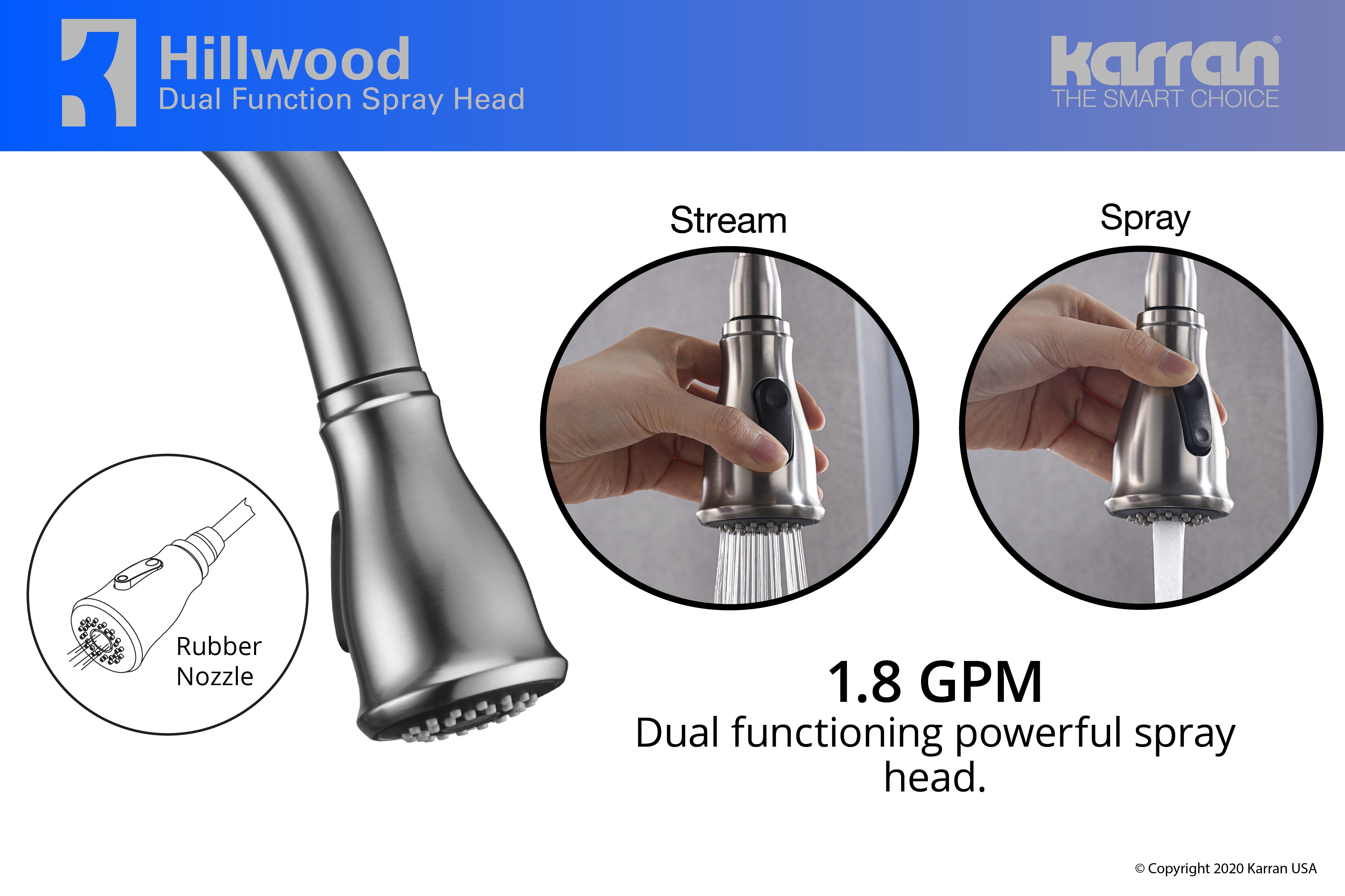 Hillwood
Dual Function Spray Head

karran®
THE SMART CHOICE

Stream

Spray

Rubber Nozzle

1.8 GPM
Dual functioning powerful spray head.

© Copyright 2020 Karran USA