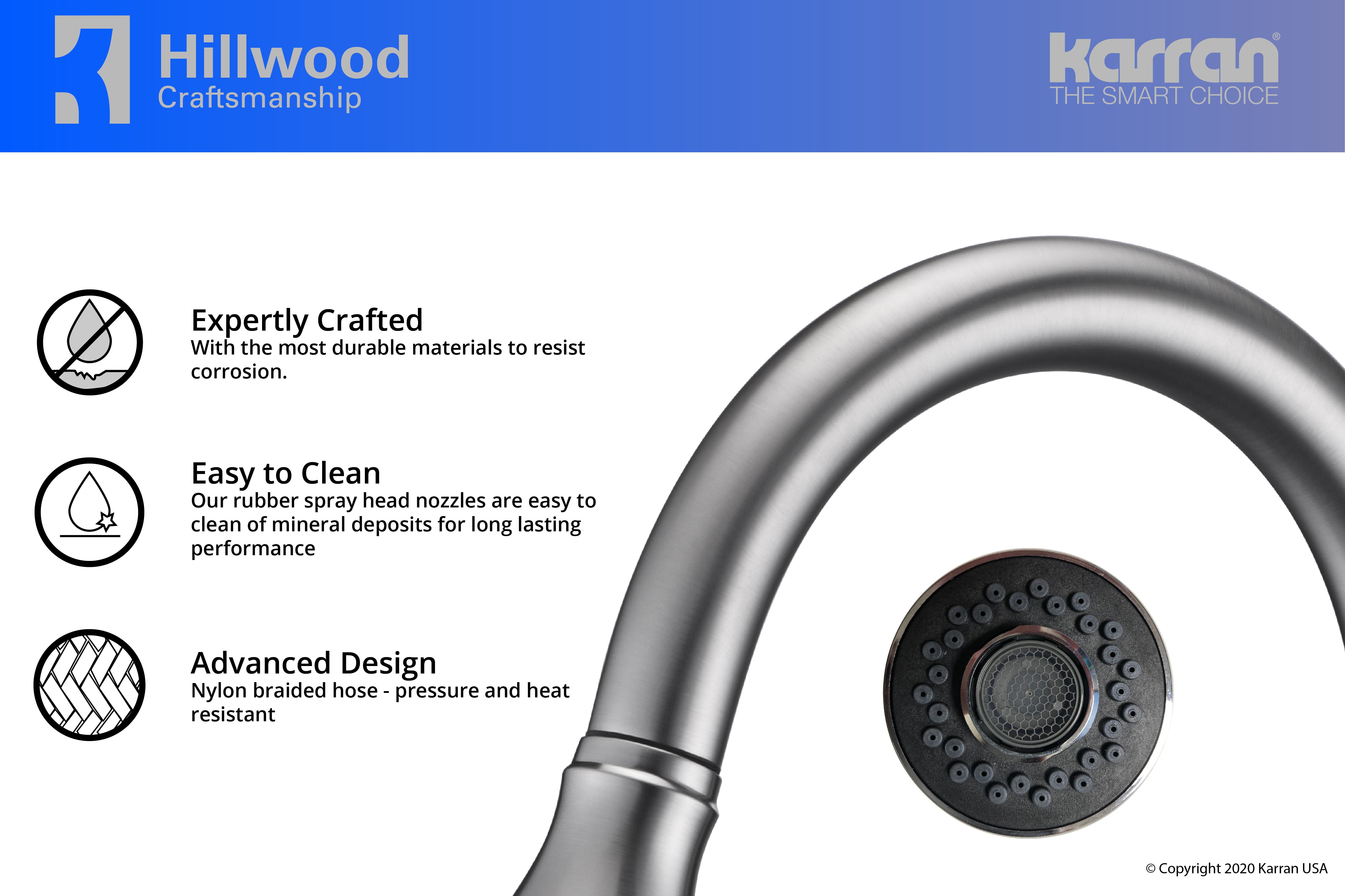 Hillwood
Craftsmanship

karran®
THE SMART CHOICE

Expertly Crafted
With the most durable materials to resist corrosion.

Easy to Clean
Our rubber spray head nozzles are easy to clean of mineral deposits for long lasting performance

Advanced Design
Nylon braided hose - pressure and heat resistant

© Copyright 2020 Karran USA