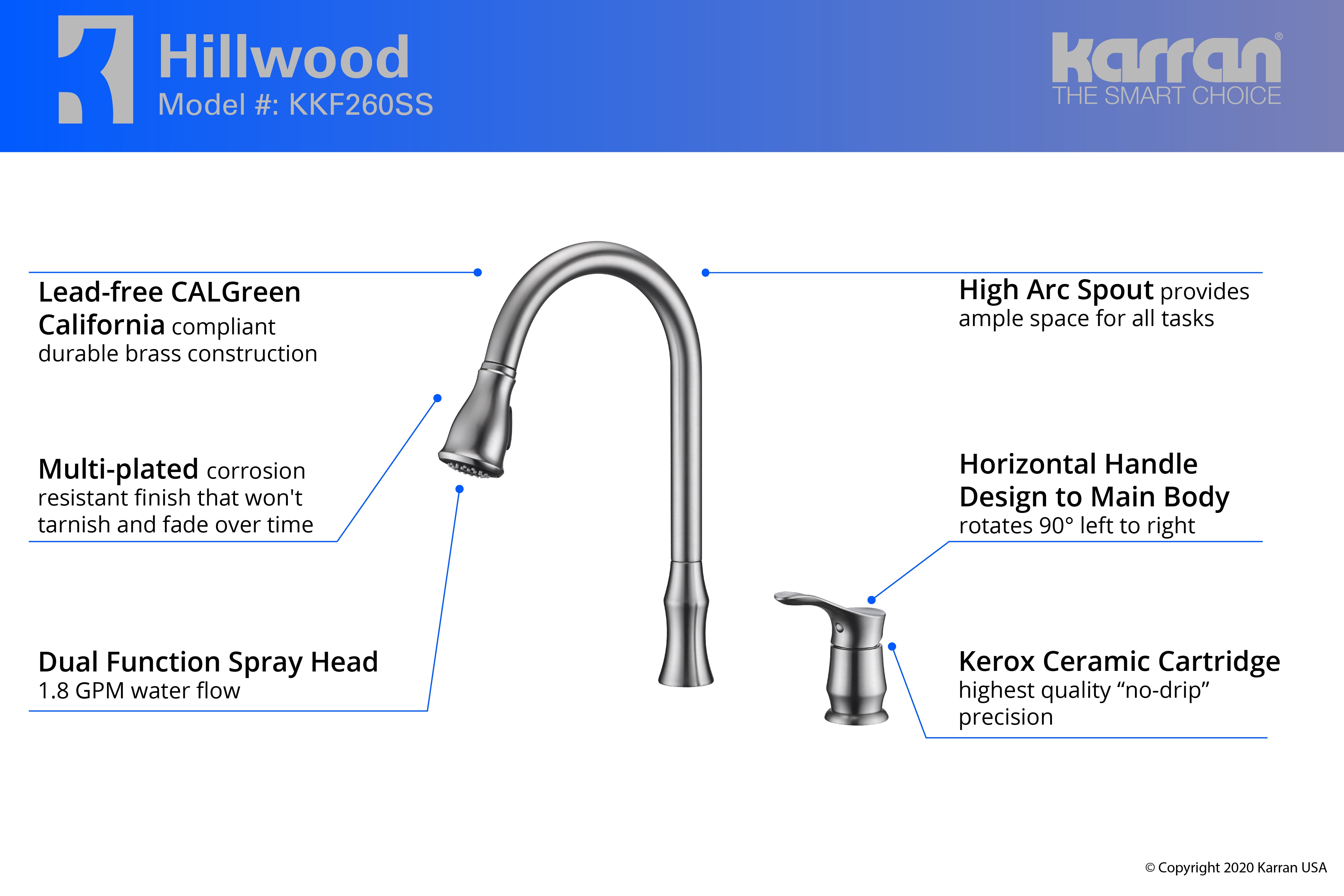 Hillwood
Model #: KKF260SS

karran®
THE SMART CHOICE

Lead-free CALGreen California compliant durable brass construction

Multi-plated corrosion resistant finish that won't tarnish and fade over time

Dual Function Spray Head
1.8 GPM water flow

High Arc Spout provides ample space for all tasks

Horizontal Handle Design to Main Body
rotates 90° left to right

Kerox Ceramic Cartridge
highest quality “no-drip” precision

© Copyright 2020 Karran USA