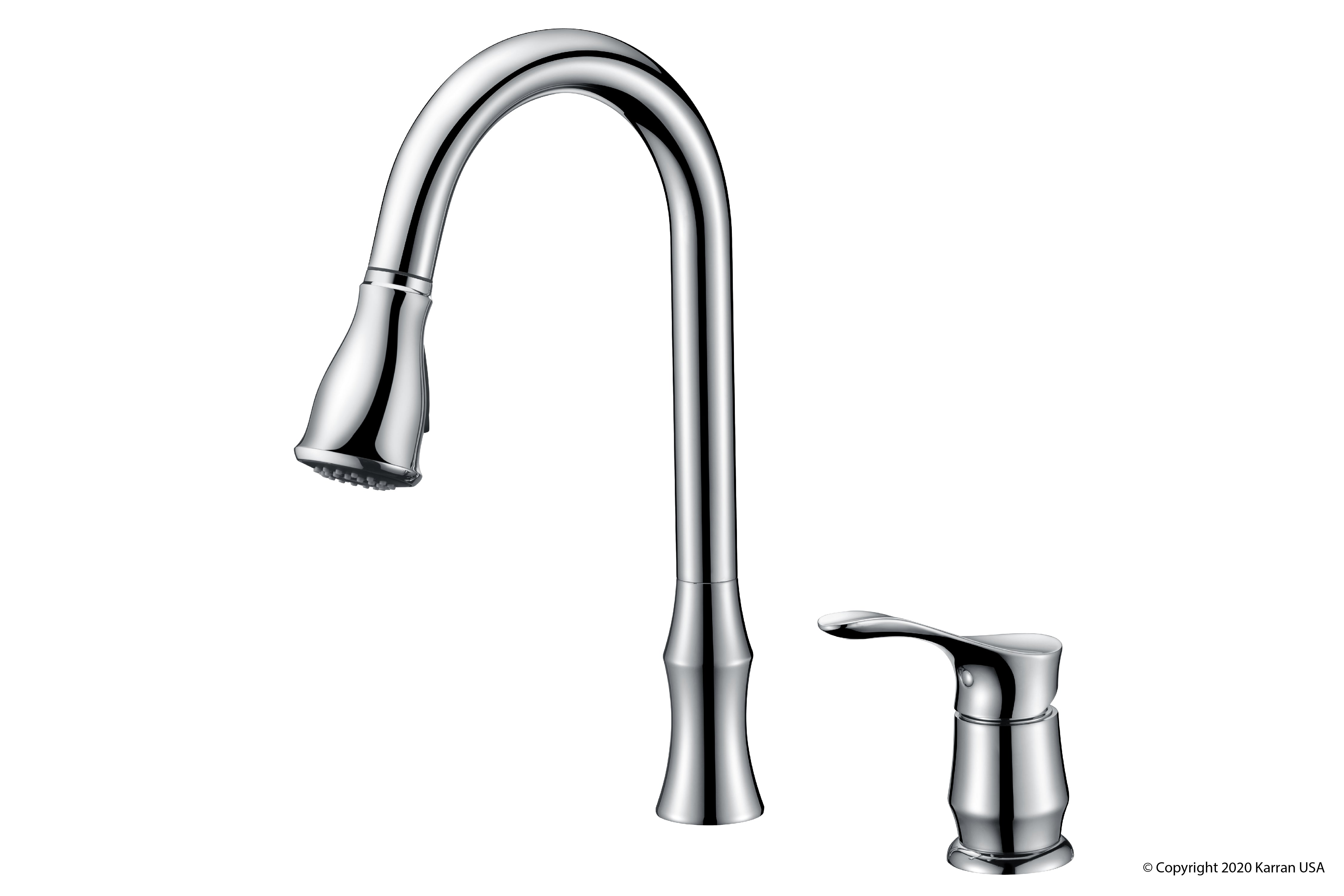 © Copyright 2020 Karran USA