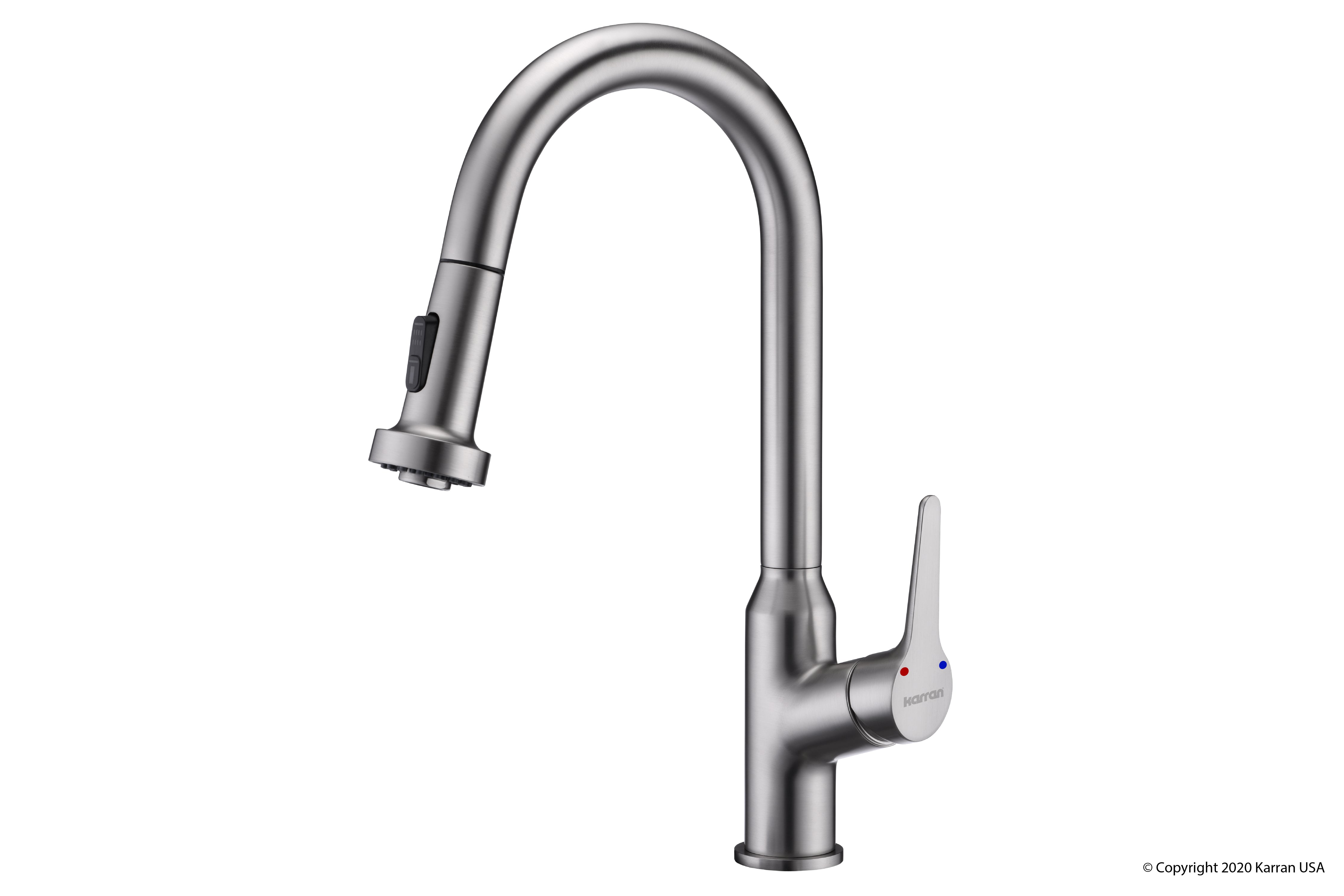 Karran

© Copyright 2020 Karran USA