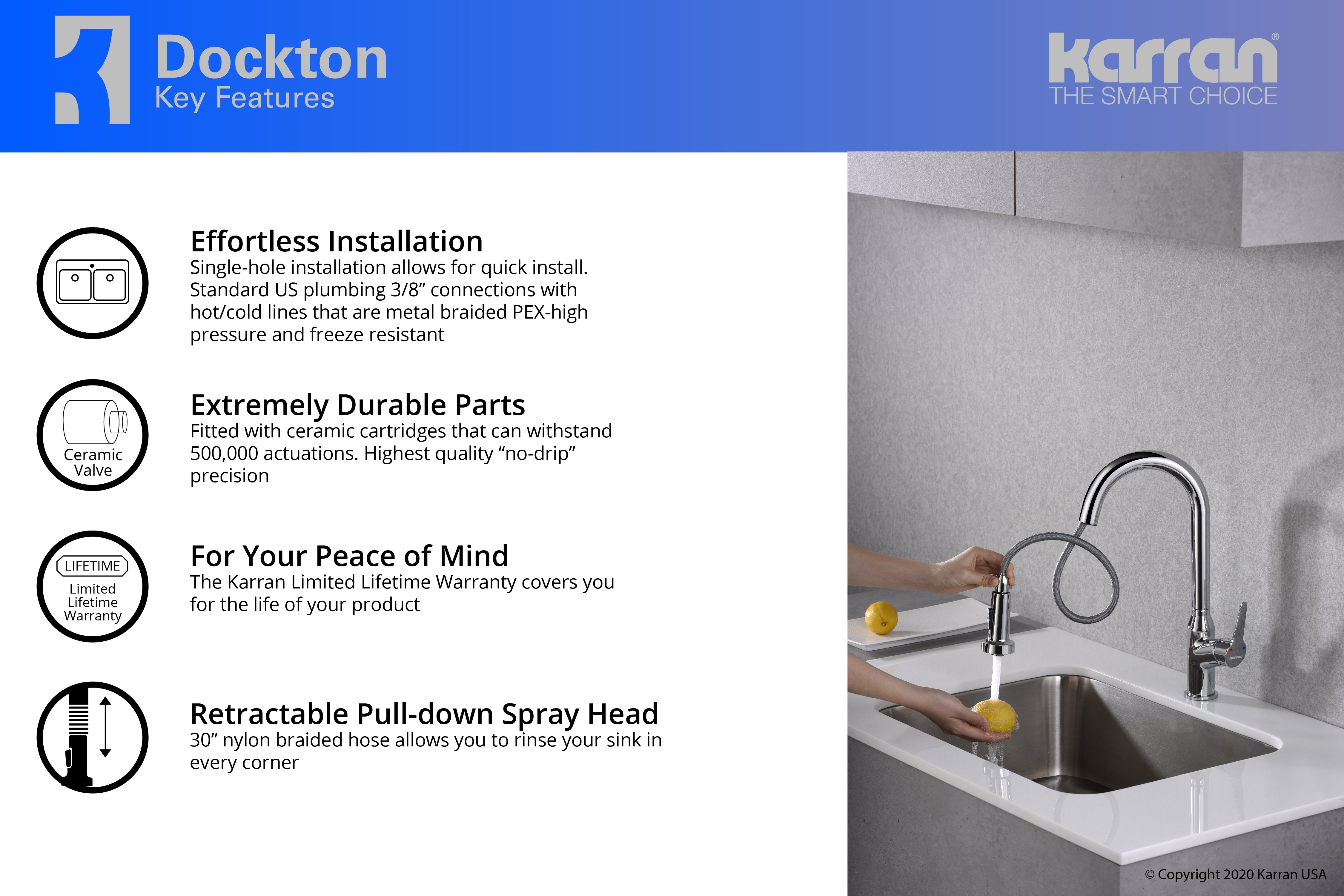 Dockton
Key Features

karran®
THE SMART CHOICE

Effortless Installation
Single-hole installation allows for quick install. Standard US plumbing 3/8” connections with hot/cold lines that are metal braided PEX-high pressure and freeze resistant

Ceramic Valve

Extremely Durable Parts
Fitted with ceramic cartridges that can withstand 500,000 actuations. Highest quality “no-drip” precision

LIFETIME
Limited Lifetime Warranty

For Your Peace of Mind
The Karran Limited Lifetime Warranty covers you for the life of your product

Retractable Pull-down Spray Head
30” nylon braided hose allows you to rinse your sink in every corner

© Copyright 2020 Karran USA