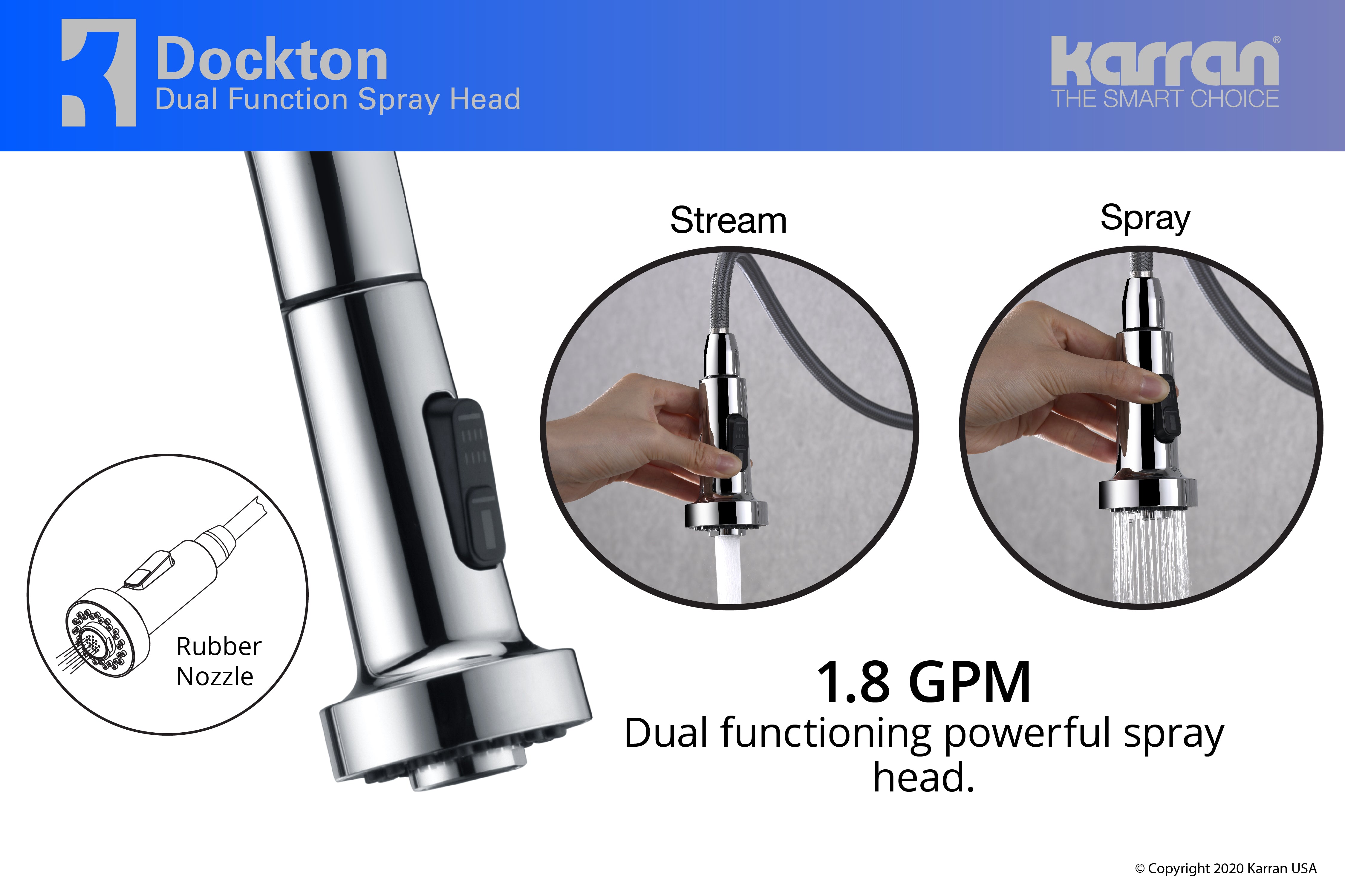 Dockton
Dual Function Spray Head

karran®
THE SMART CHOICE

Stream

Spray

Rubber Nozzle

1.8 GPM
Dual functioning powerful spray head.

© Copyright 2020 Karran USA