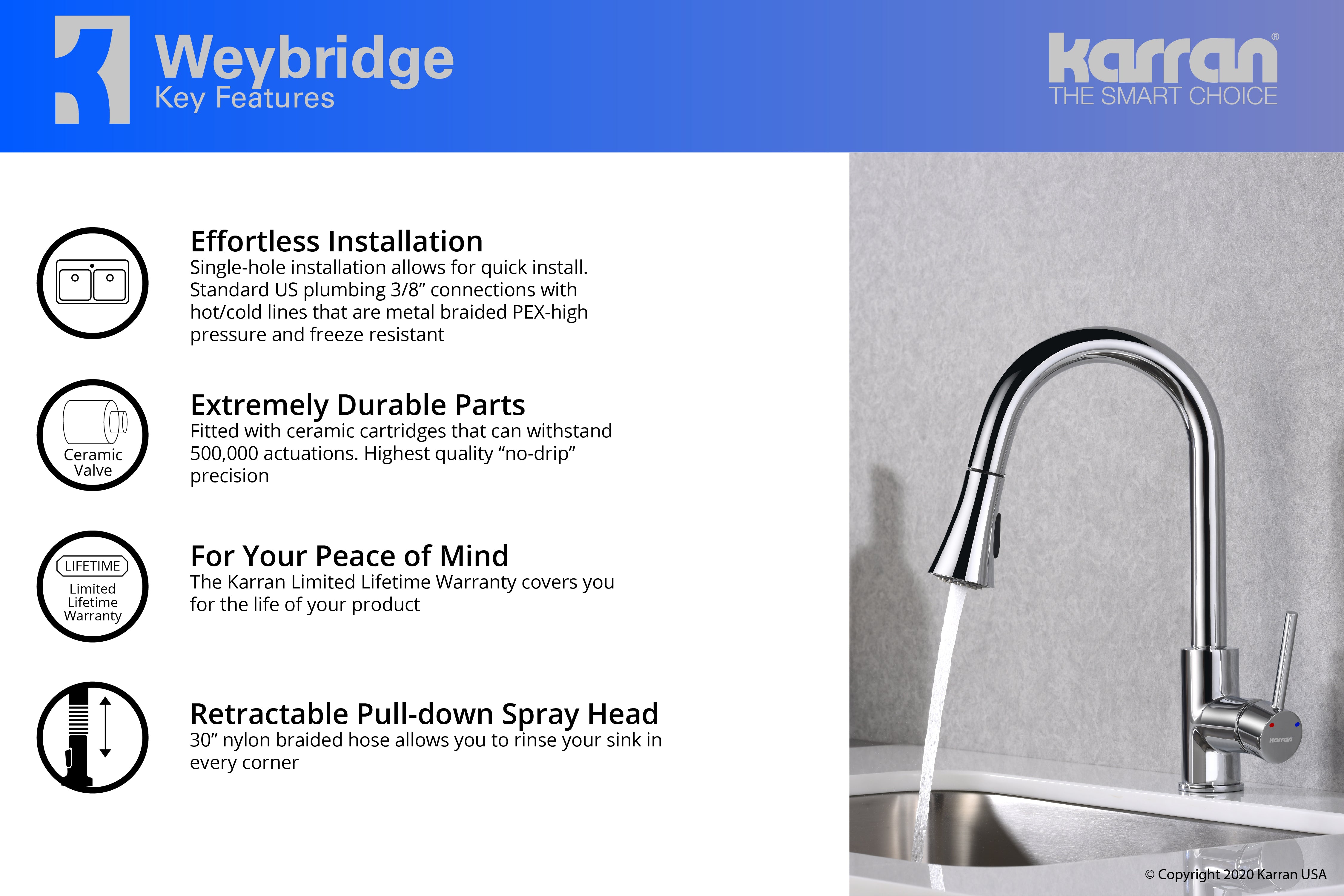 Weybridge
Key Features

karran®
THE SMART CHOICE

Effortless Installation
Single-hole installation allows for quick install. Standard US plumbing 3/8” connections with hot/cold lines that are metal braided PEX-high pressure and freeze resistant

Ceramic Valve

Extremely Durable Parts
Fitted with ceramic cartridges that can withstand 500,000 actuations. Highest quality “no-drip” precision

LIFETIME
Limited Lifetime Warranty

For Your Peace of Mind
The Karran Limited Lifetime Warranty covers you for the life of your product

Retractable Pull-down Spray Head
30” nylon braided hose allows you to rinse your sink in every corner

karran

© Copyright 2020 Karran USA