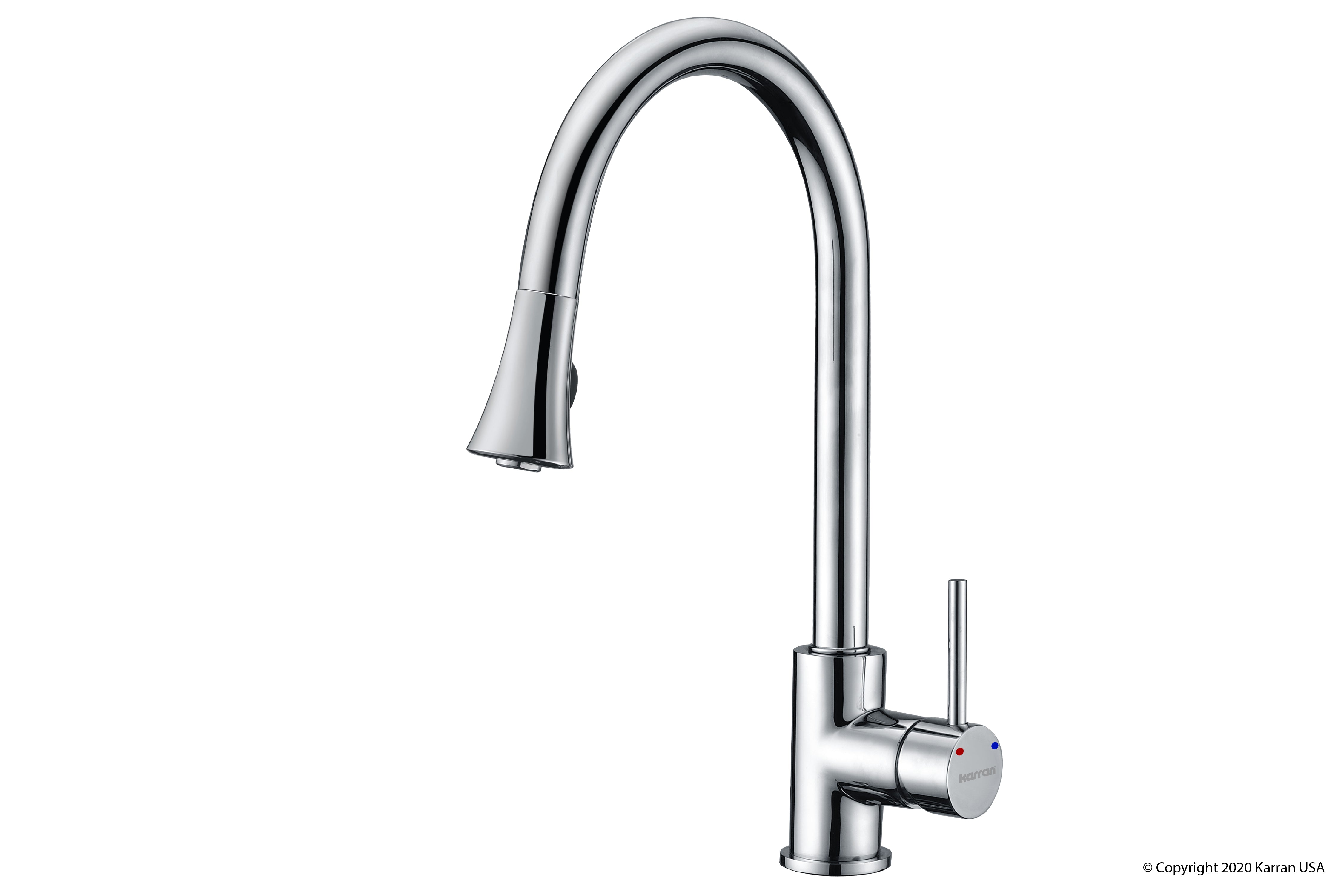 Karran

© Copyright 2020 Karran USA