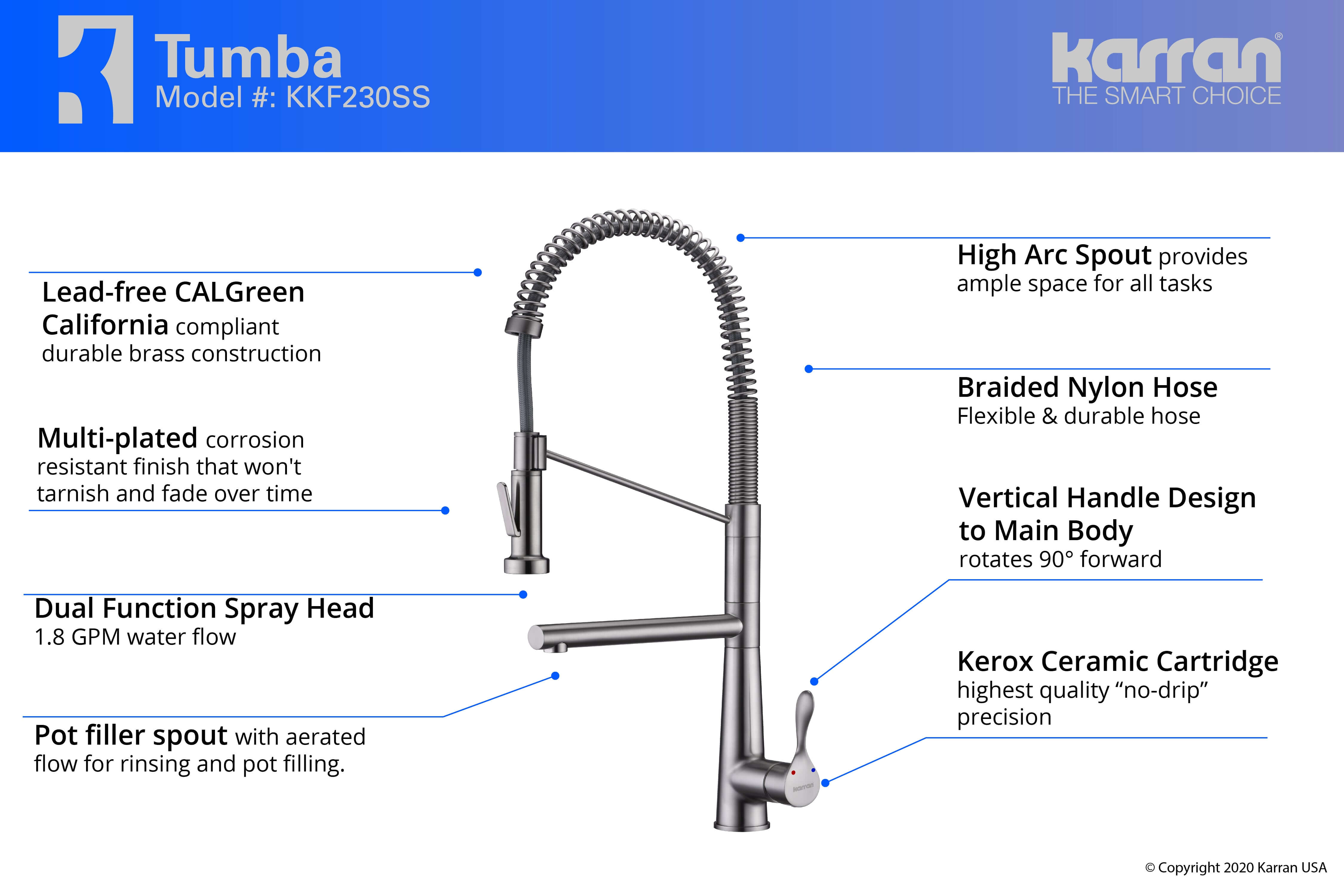 Tumba
Model #: KKF230SS

karran®
THE SMART CHOICE

Lead-free CALGreen California compliant durable brass construction

Multi-plated corrosion resistant finish that won't tarnish and fade over time

Dual Function Spray Head
1.8 GPM water flow

Pot filler spout with aerated flow for rinsing and pot filling.

High Arc Spout provides ample space for all tasks

Braided Nylon Hose
Flexible & durable hose

Vertical Handle Design to Main Body
rotates 90° forward

Kerox Ceramic Cartridge
highest quality “no-drip” precision

karran

© Copyright 2020 Karran USA