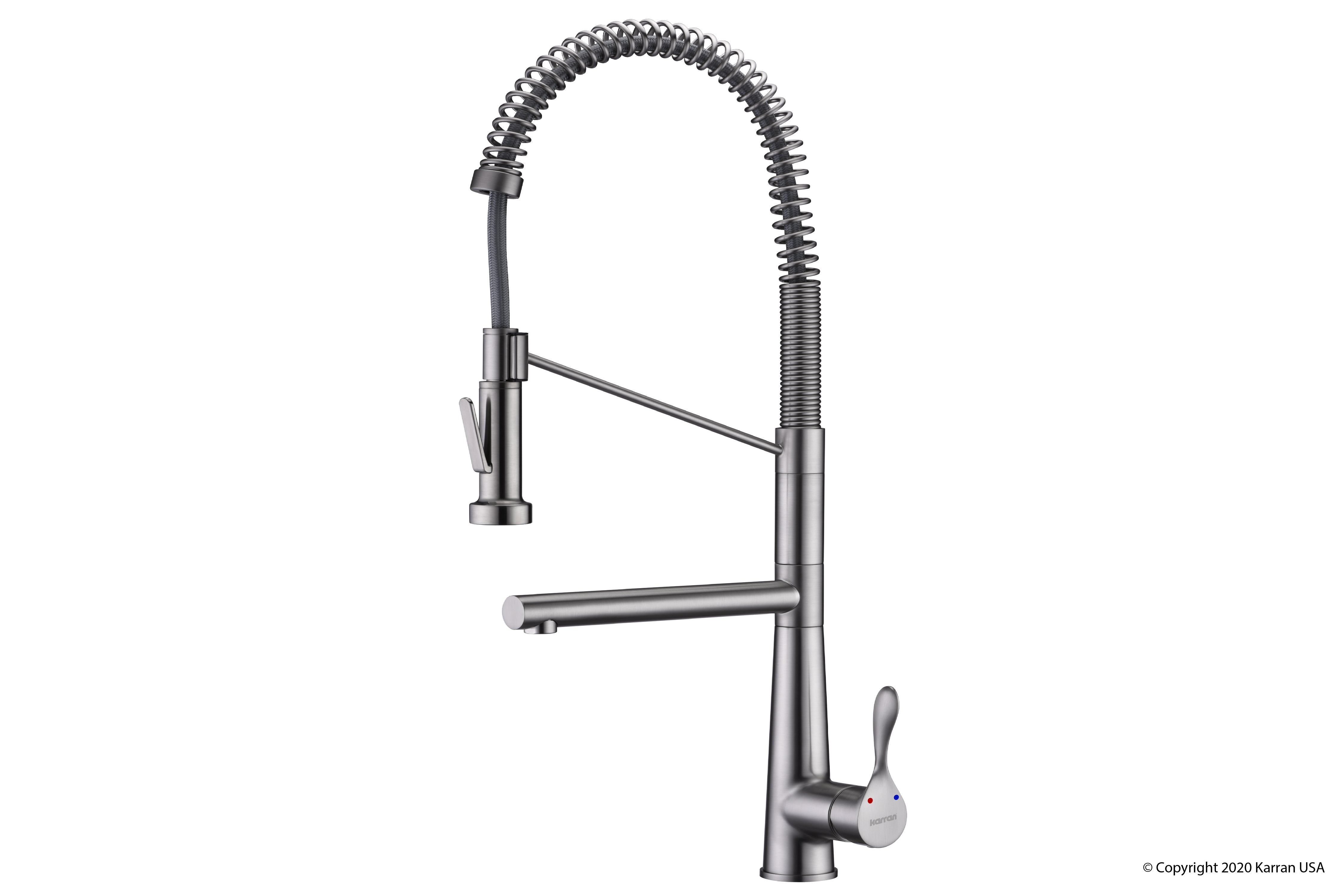 karran

© Copyright 2020 Karran USA