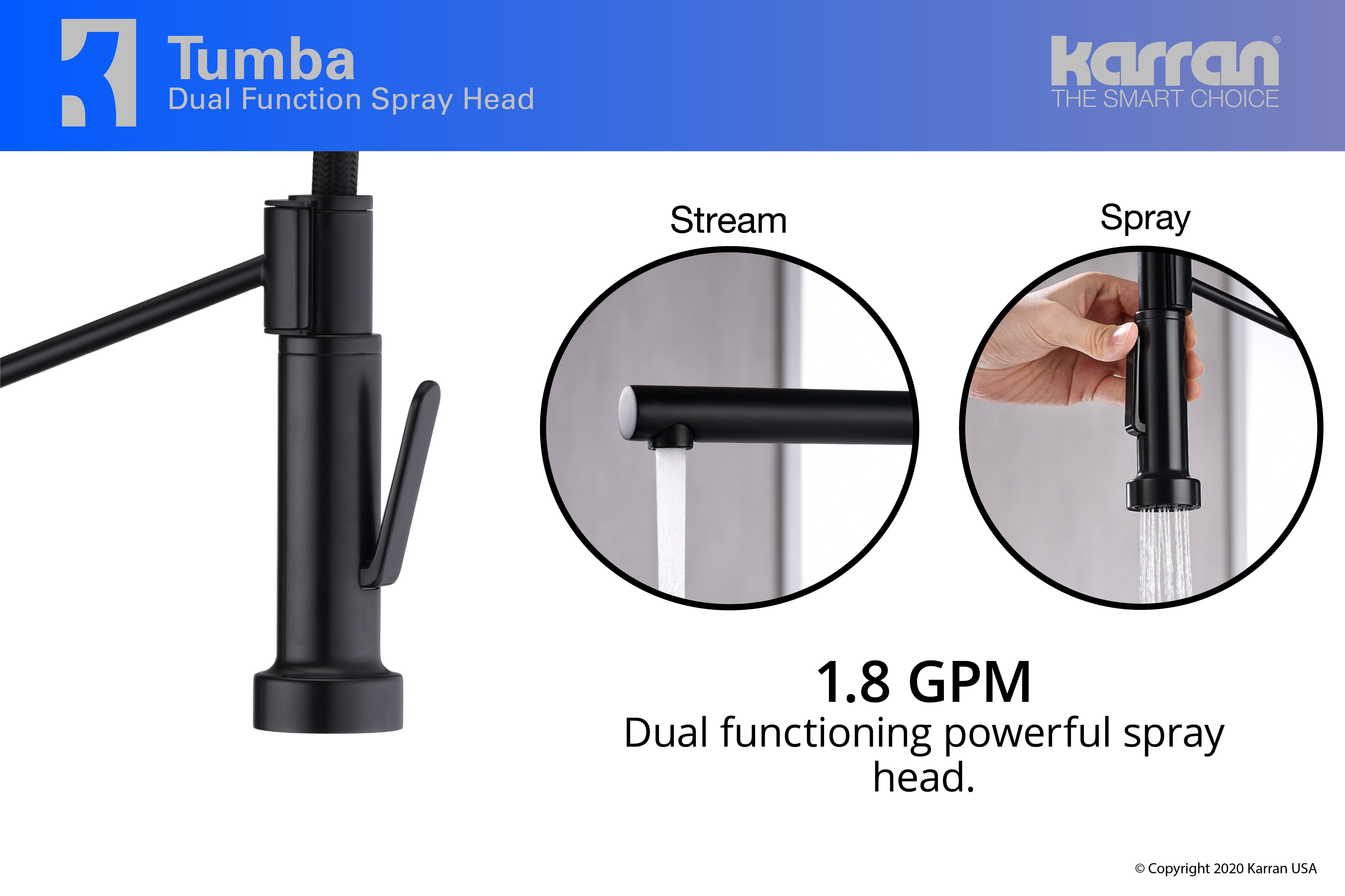 Tumba
Dual Function Spray Head

karran®
THE SMART CHOICE

Stream

Spray

1.8 GPM
Dual functioning powerful spray head.

© Copyright 2020 Karran USA