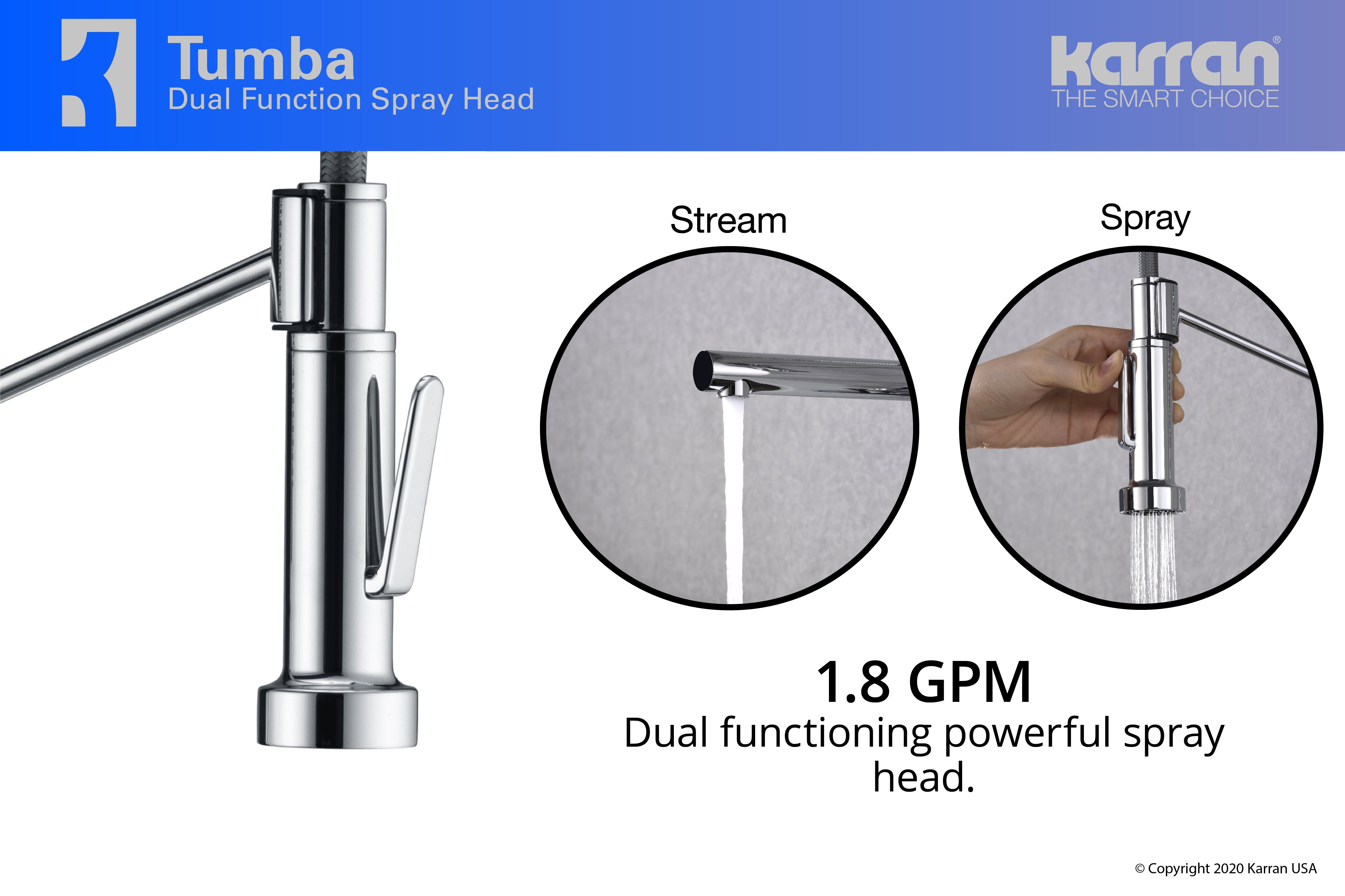 Tumba
Dual Function Spray Head

karran®
THE SMART CHOICE

Stream

Spray

1.8 GPM
Dual functioning powerful spray head.

© Copyright 2020 Karran USA