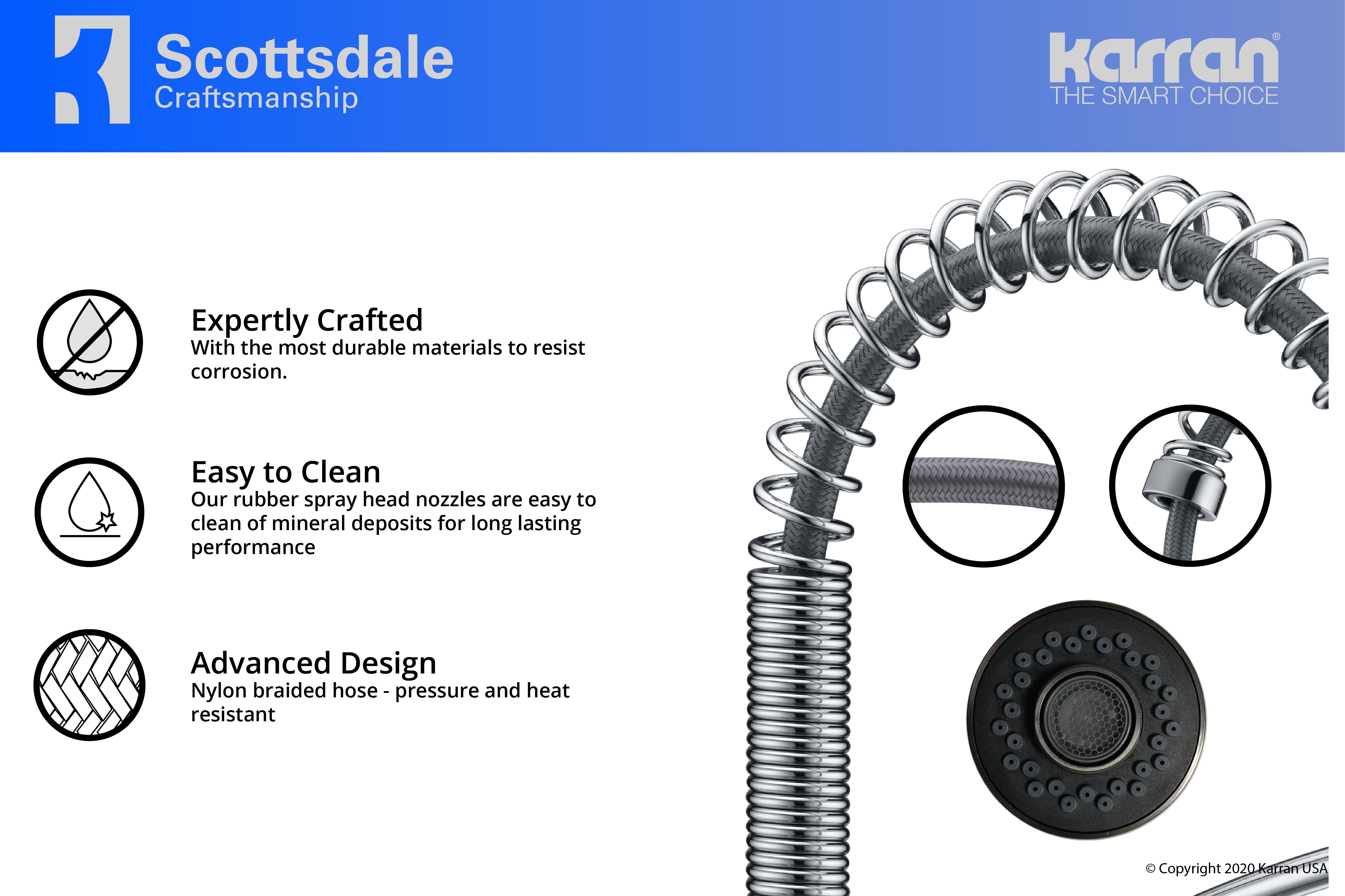 Scottsdale
Craftsmanship

karran®
THE SMART CHOICE

Expertly Crafted
With the most durable materials to resist corrosion.

Easy to Clean
Our rubber spray head nozzles are easy to clean of mineral deposits for long lasting performance

Advanced Design
Nylon braided hose - pressure and heat resistant

© Copyright 2020 Karran USA