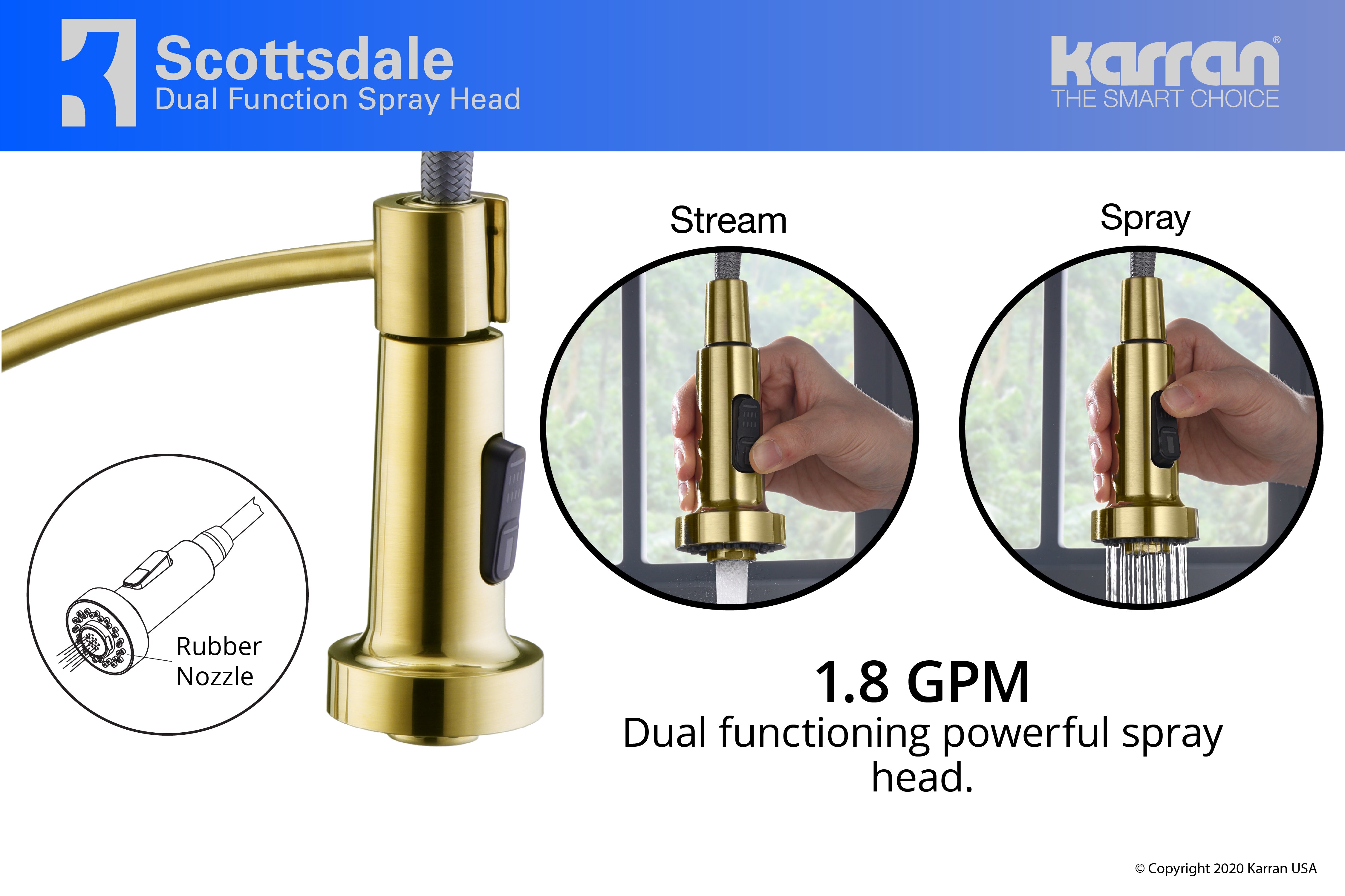 Scottsdale
Dual Function Spray Head

karran®
THE SMART CHOICE

Stream

Spray

Rubber Nozzle

1.8 GPM
Dual functioning powerful spray head.

© Copyright 2020 Karran USA