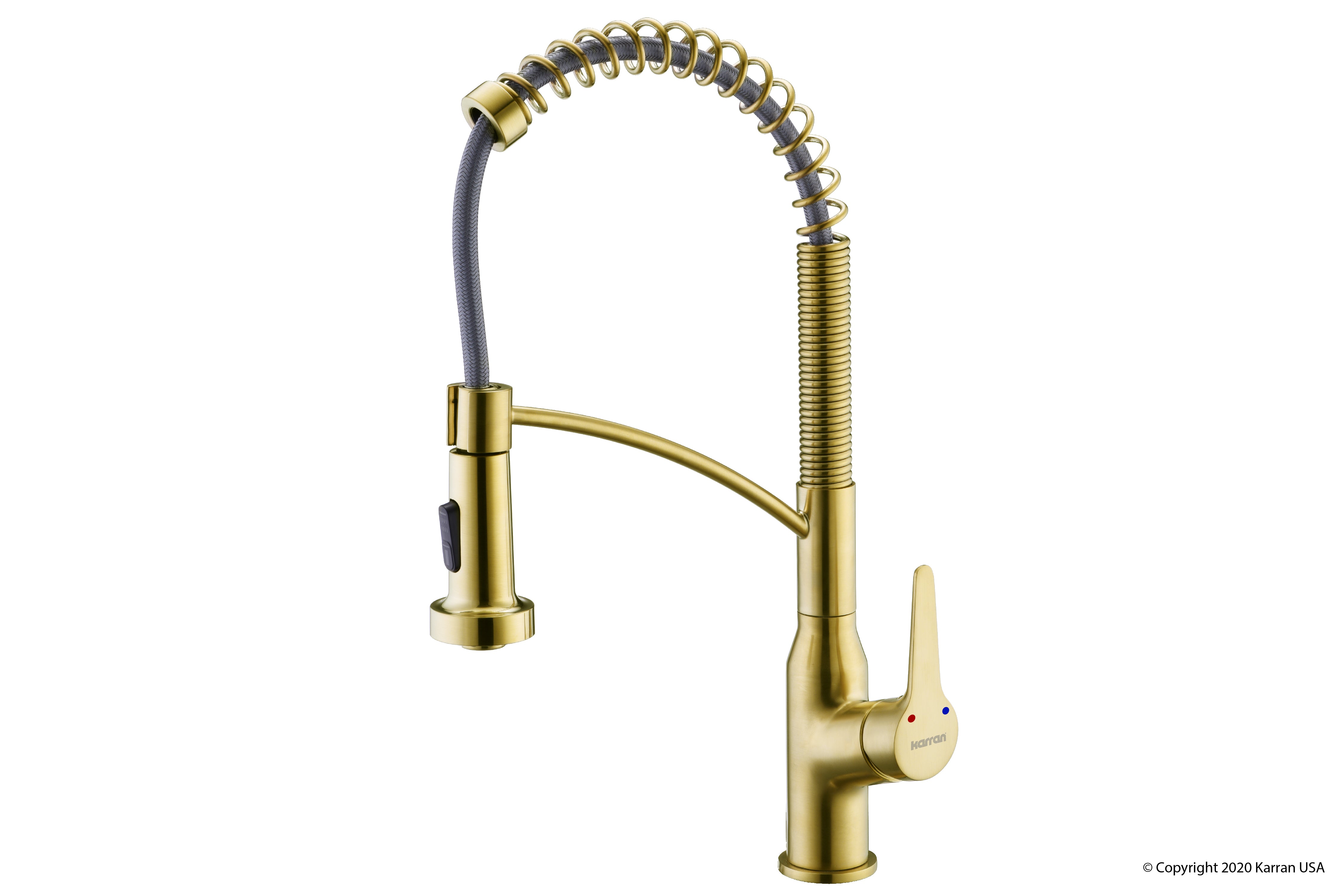 Karran

© Copyright 2020 Karran USA