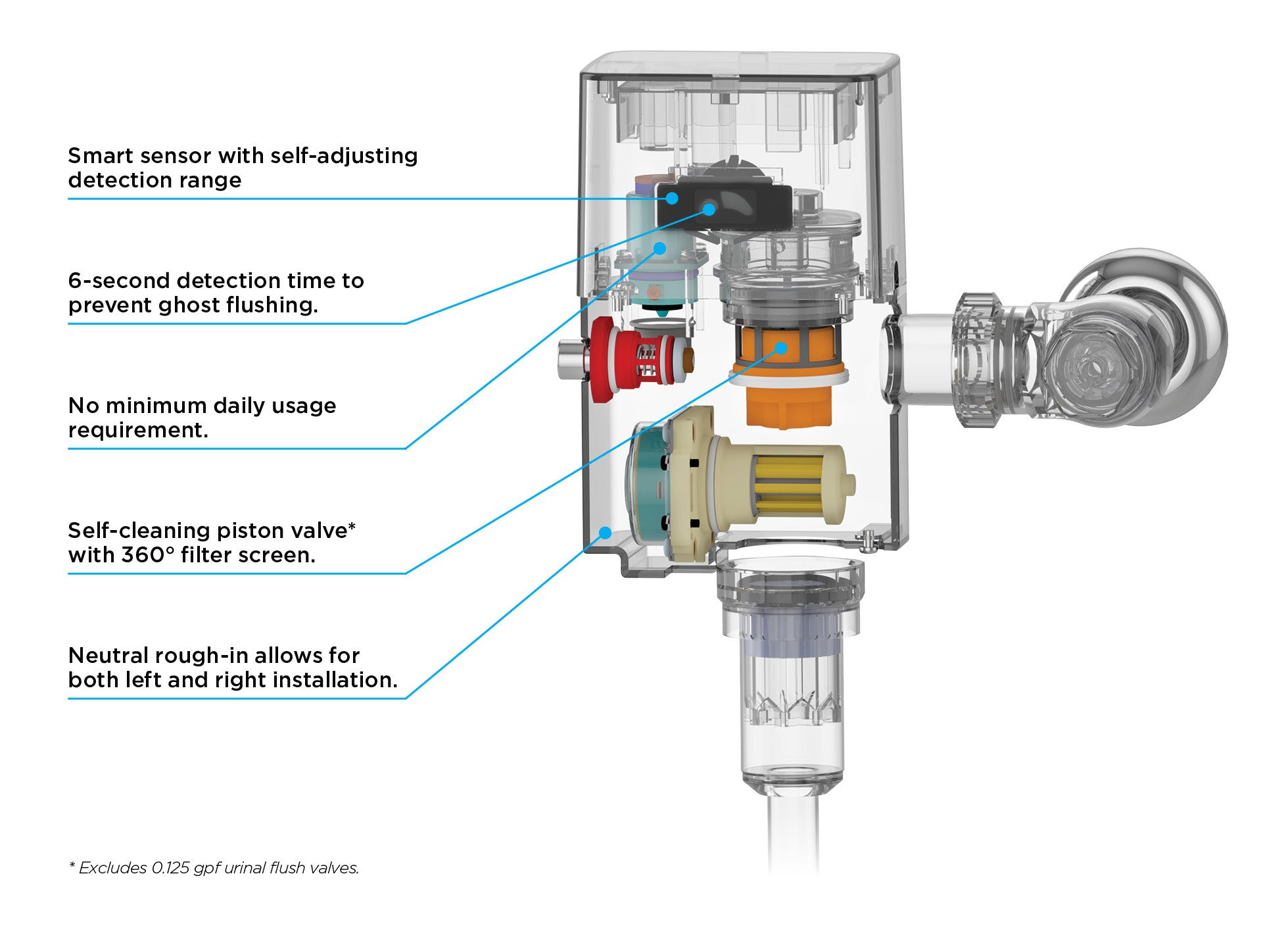 Smart sensor with self-adjusting detection range

6-second detection time to prevent ghost flushing.

No minimum daily usage requirement.

Self-cleaning piston valve* with 360° filter screen.

Neutral rough-in allows for both left and right installation.

* Excludes 0.125 gpf urinal flush valves.