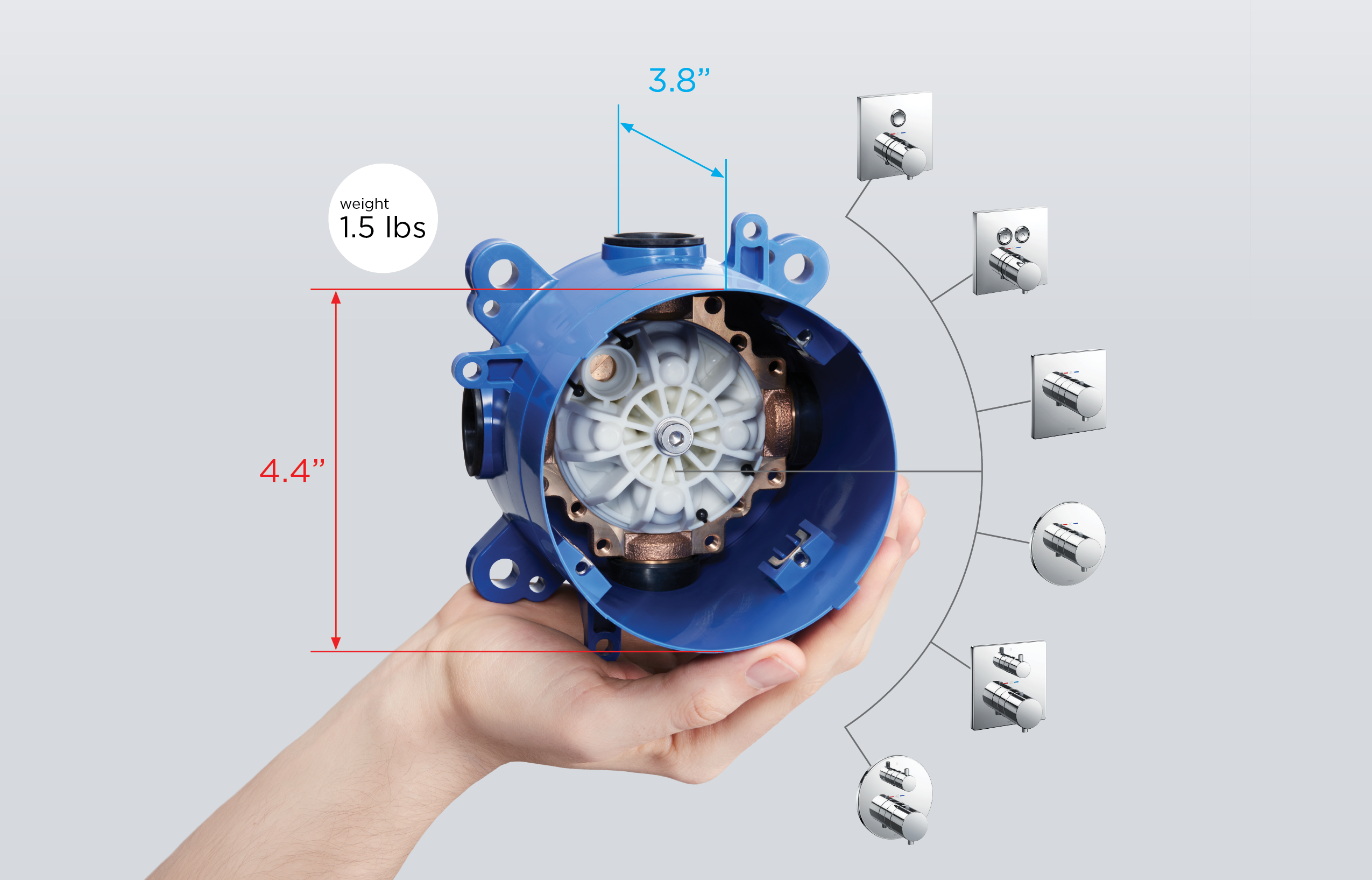 3.8”

weight
1.5 lbs

4.4”