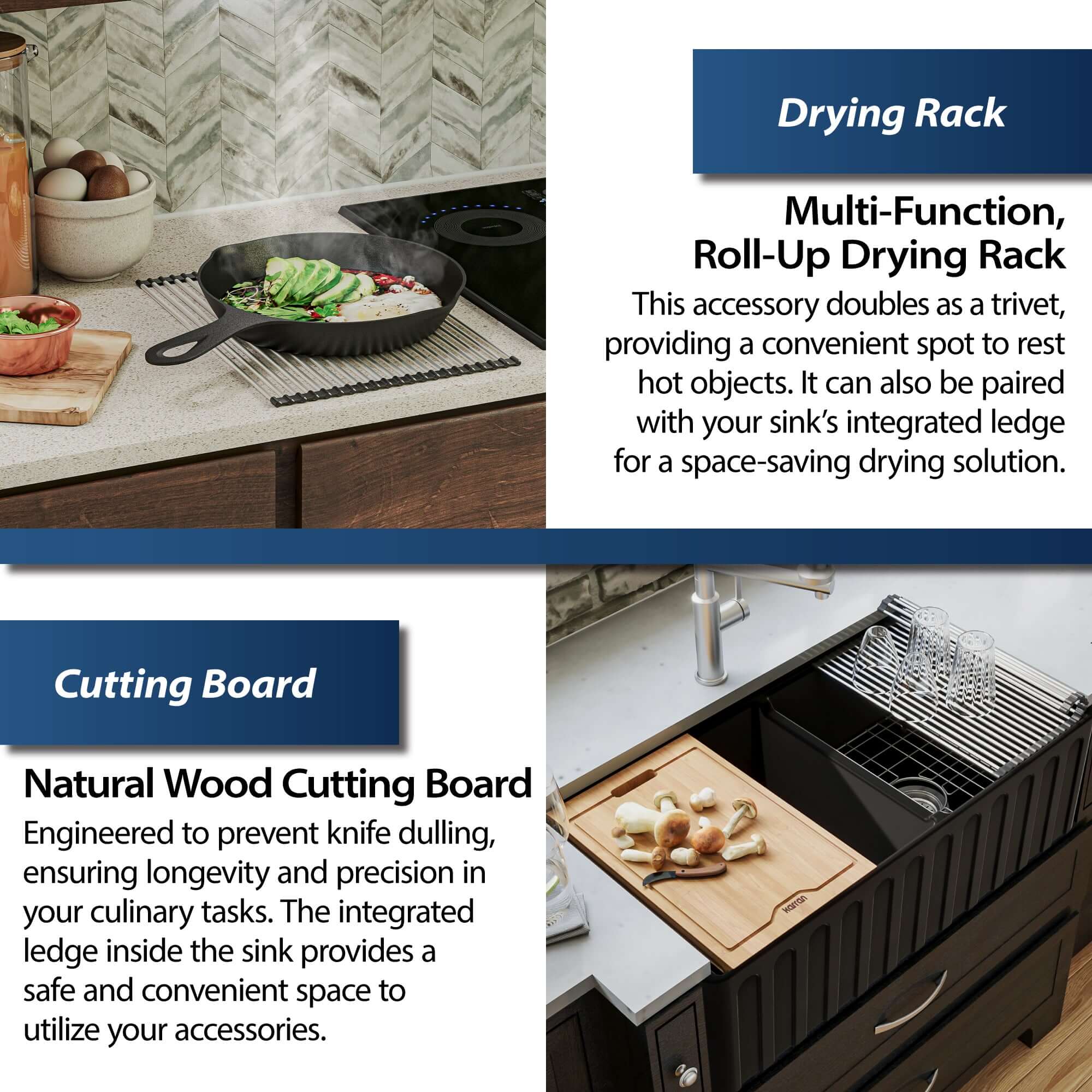 Drying Rack

Multi-Function, Roll-Up Drying Rack

This accessory doubles as a trivet, providing a convenient spot to rest hot objects. It can also be paired with your sink's integrated ledge for a space-saving drying solution.

Cutting Board

Natural Wood Cutting Board

Engineered to prevent knife dulling, ensuring longevity and precision in your culinary tasks. The integrated ledge inside the sink provides a safe and convenient space to utilize your accessories.

karran