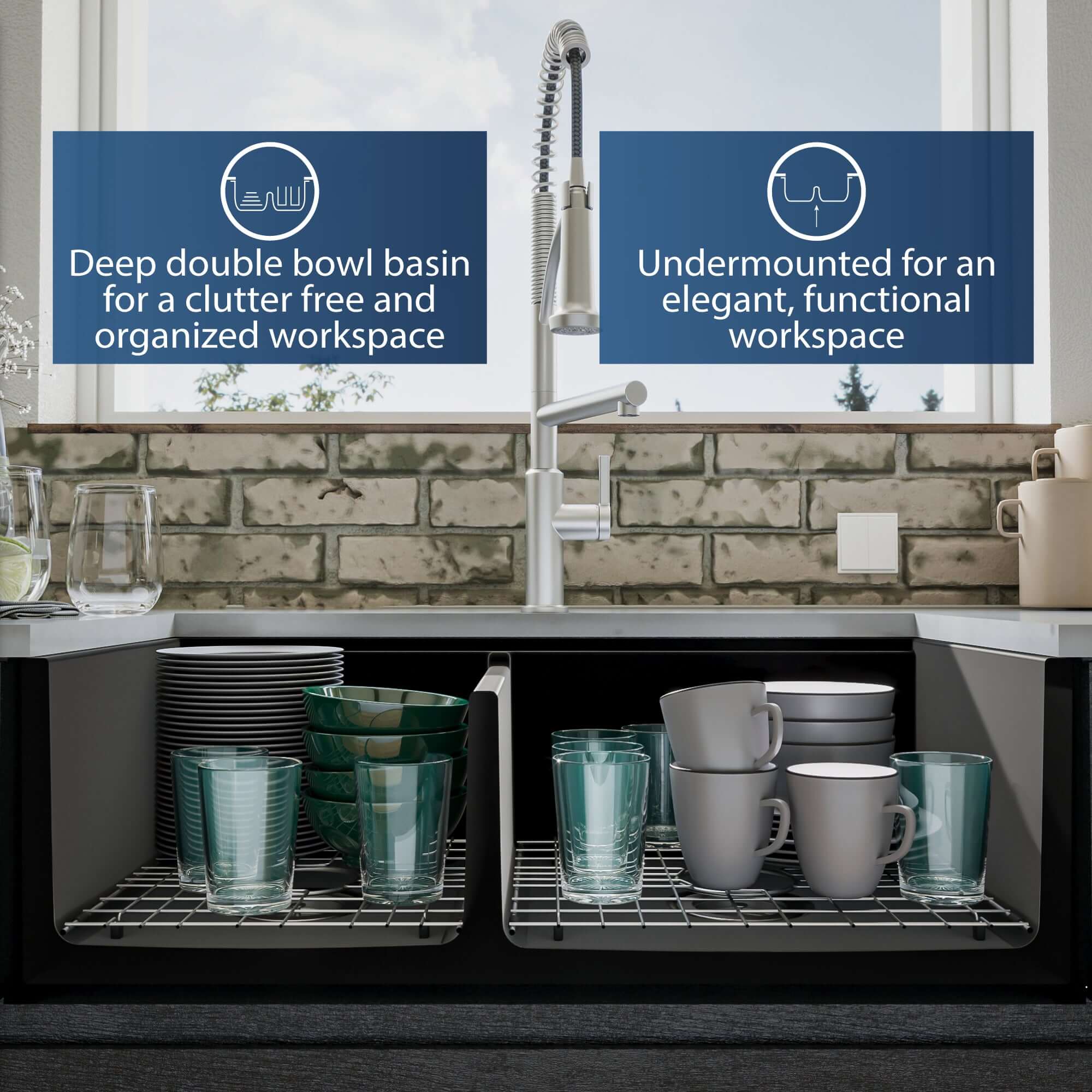 Deep double bowl basin for a clutter free and organized workspace

Undermounted for an elegant, functional workspace