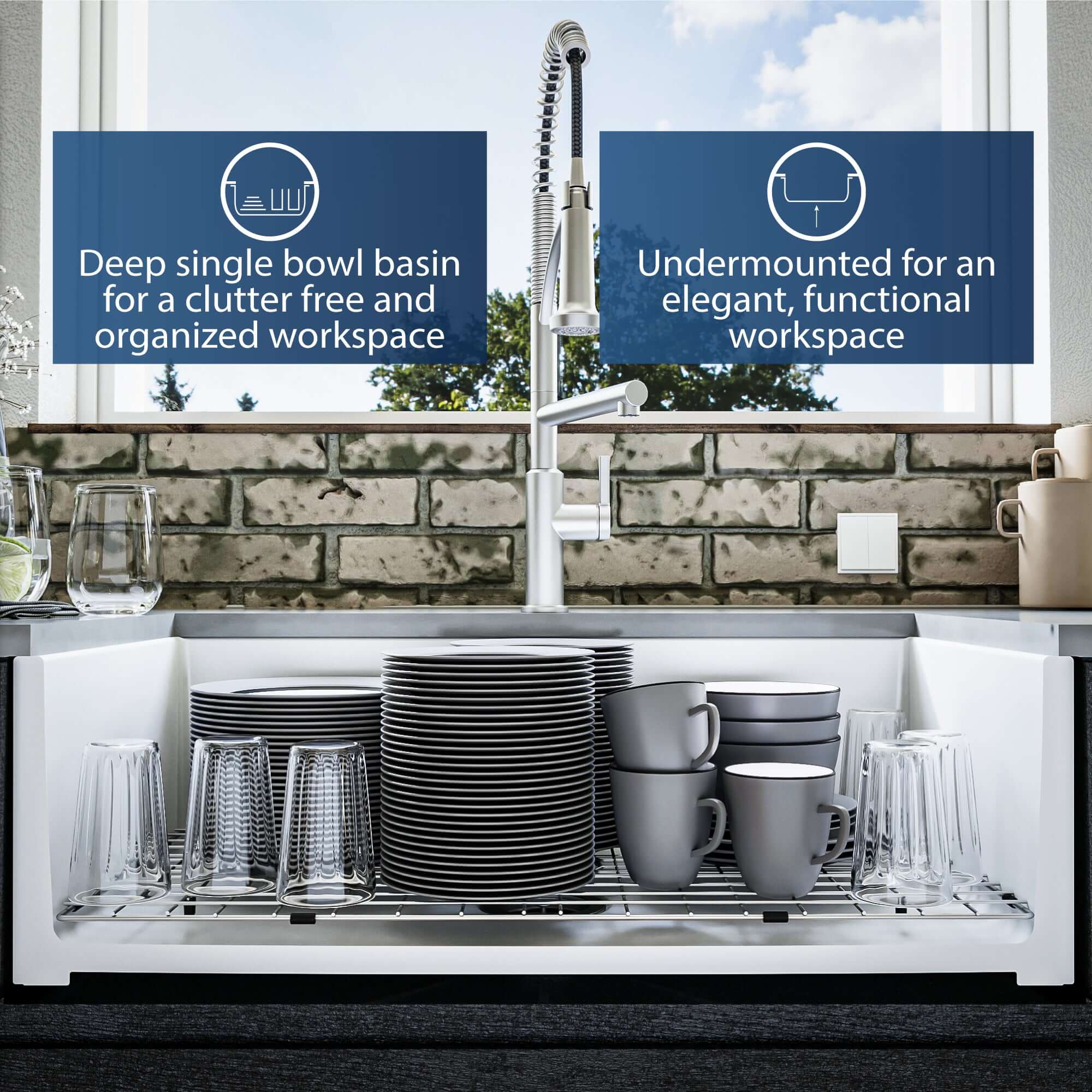 Deep single bowl basin for a clutter free and organized workspace

Undermounted for an elegant, functional workspace