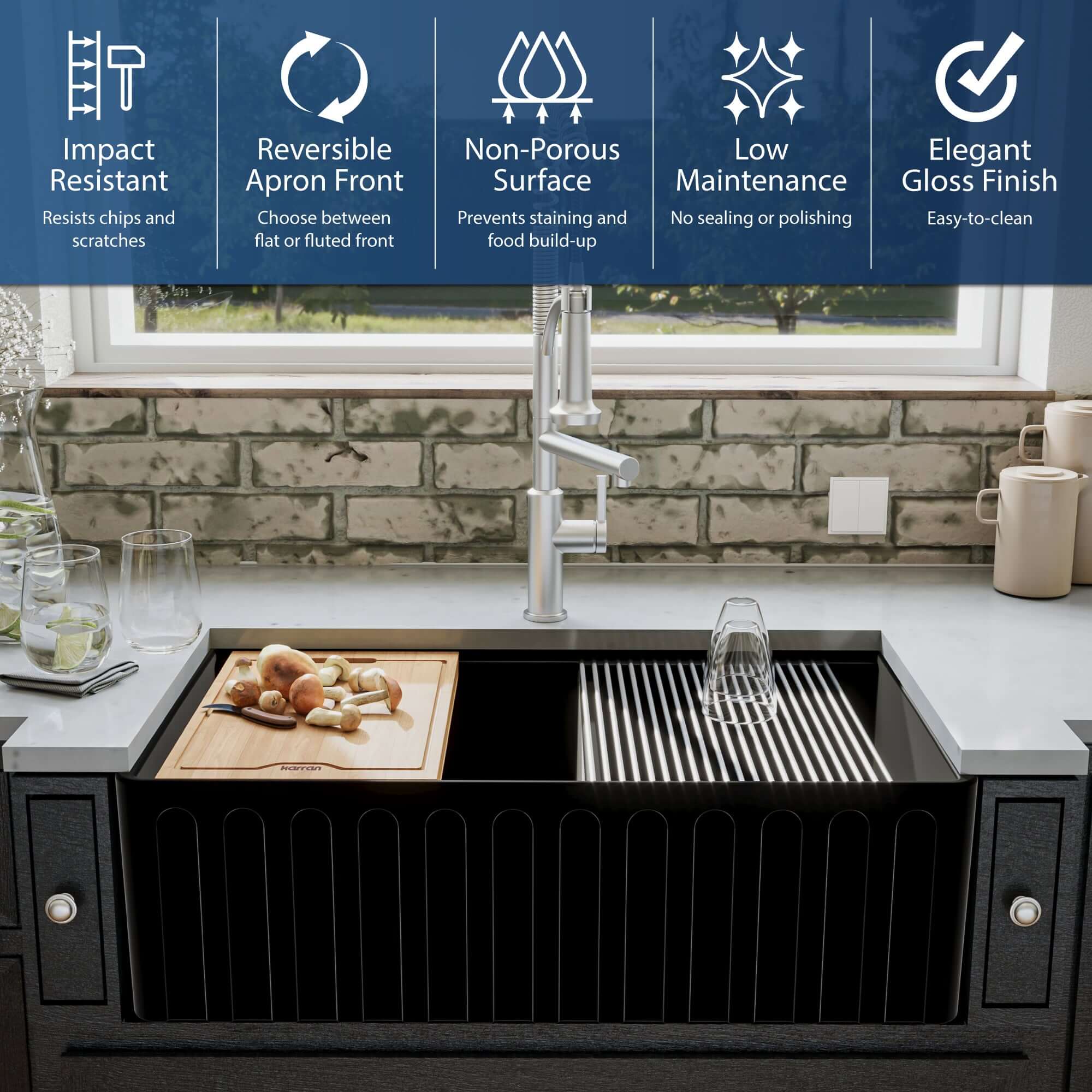 Impact Resistant
Resists chips and scratches

Reversible Apron Front
Choose between flat or fluted front

Non-Porous Surface
Prevents staining and food build-up

Low Maintenance
No sealing or polishing

Elegant Gloss Finish
Easy-to-clean

karran