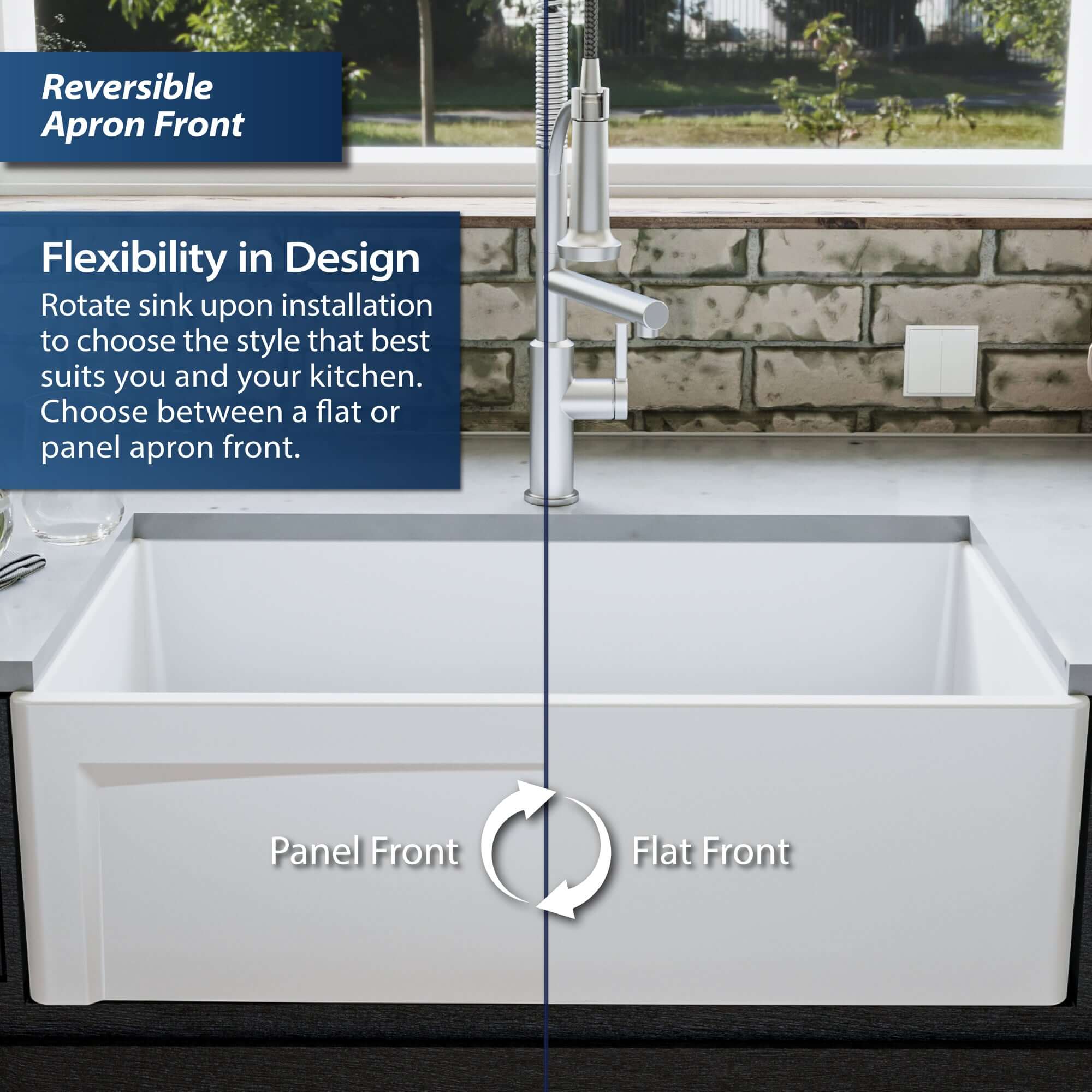 Reversible Apron Front

Flexibility in Design

Rotate sink upon installation to choose the style that best suits you and your kitchen. Choose between a flat or panel apron front.

Panel Front

Flat Front