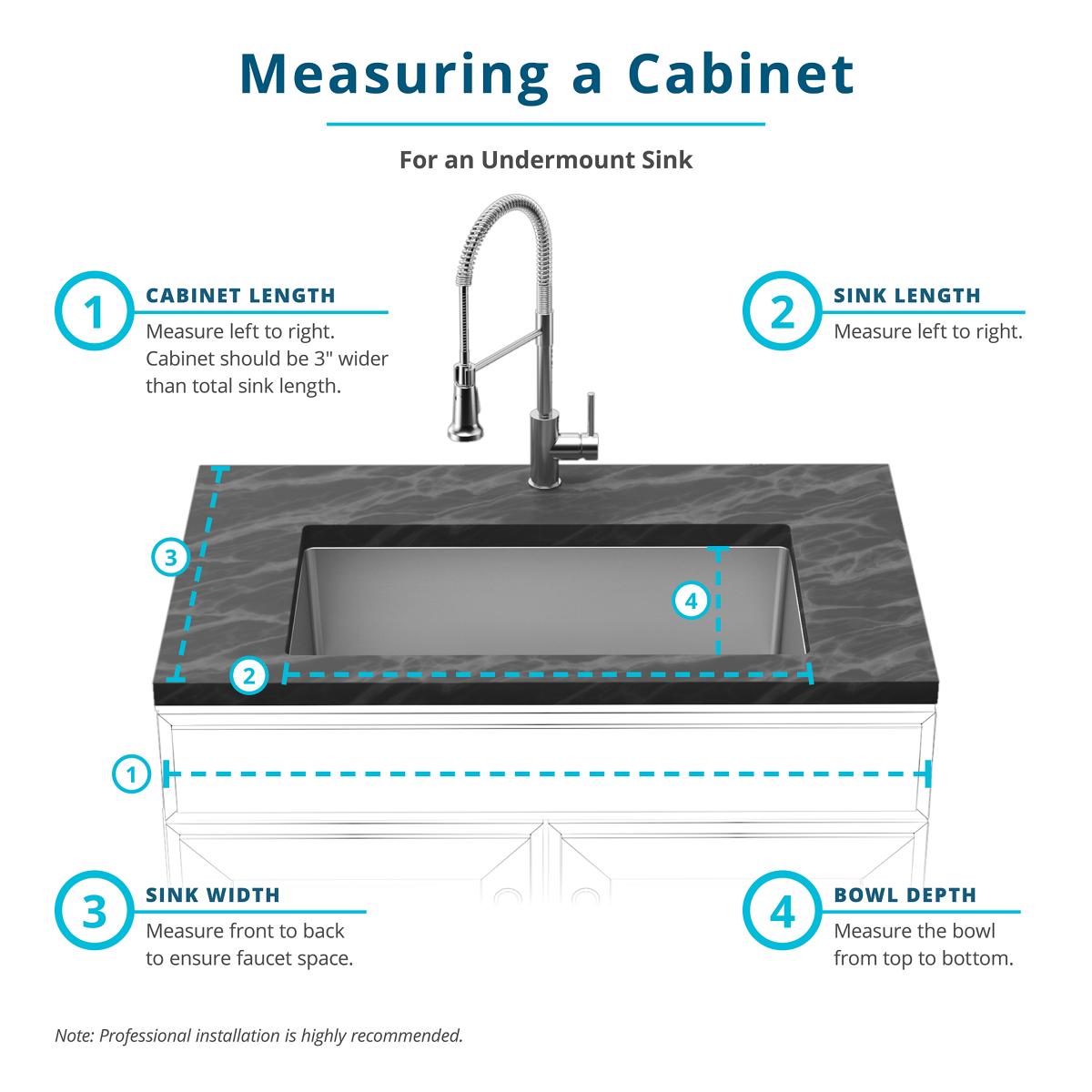 Measuring a Cabinet

For an Undermount Sink

1
CABINET LENGTH
Measure left to right. Cabinet should be 3" wider than total sink length.

2
SINK LENGTH
Measure left to right.

3

4

2

1

3
SINK WIDTH
Measure front to back to ensure faucet space.

4
BOWL DEPTH
Measure the bowl from top to bottom.

Note: Professional installation is highly recommended.