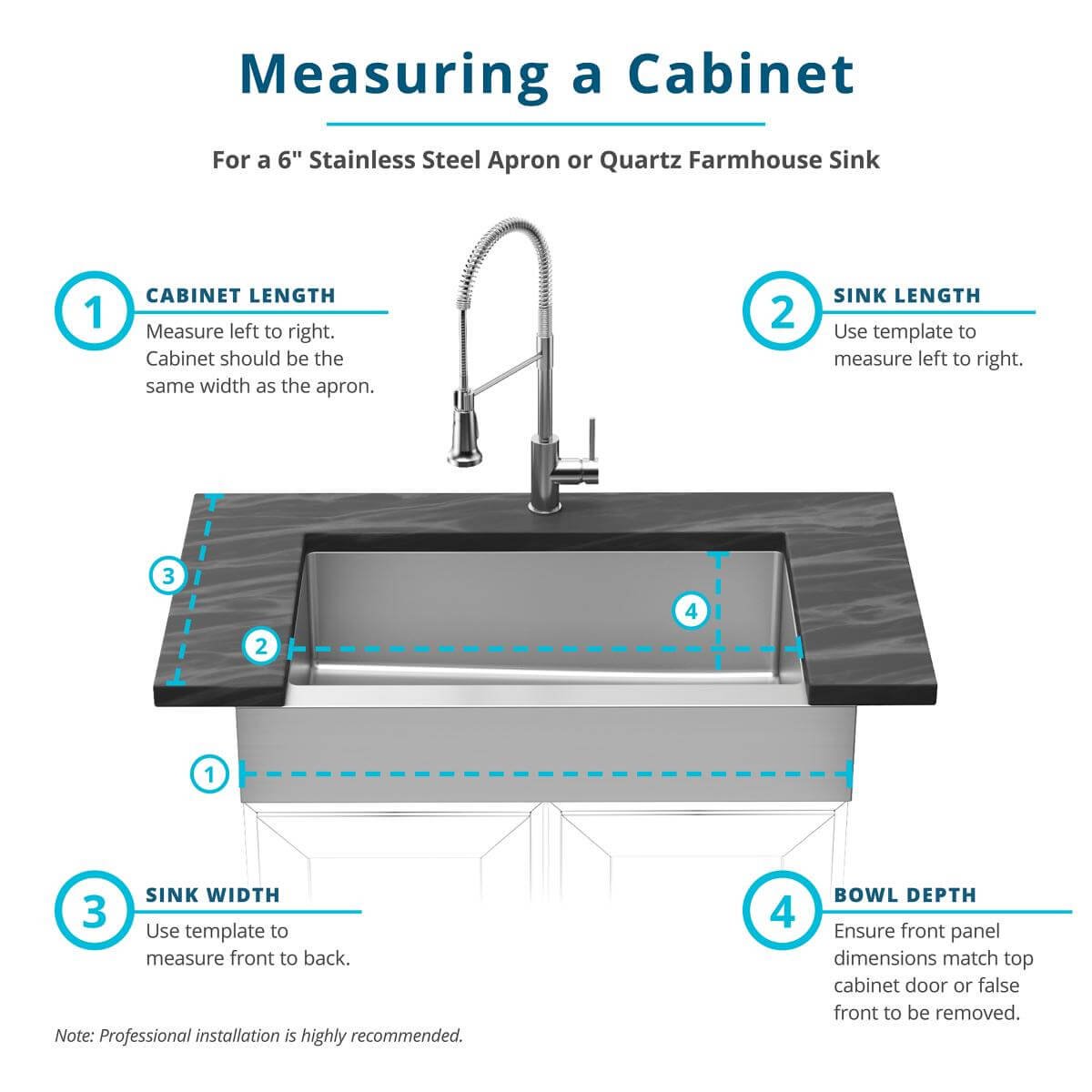 Measuring a Cabinet

For a 6" Stainless Steel Apron or Quartz Farmhouse Sink

1
CABINET LENGTH
Measure left to right. Cabinet should be the same width as the apron.

2
SINK LENGTH
Use template to measure left to right.

3
4
2
1

3
SINK WIDTH
Use template to measure front to back.

4
BOWL DEPTH
Ensure front panel dimensions match top cabinet door or false front to be removed.

Note: Professional installation is highly recommended.