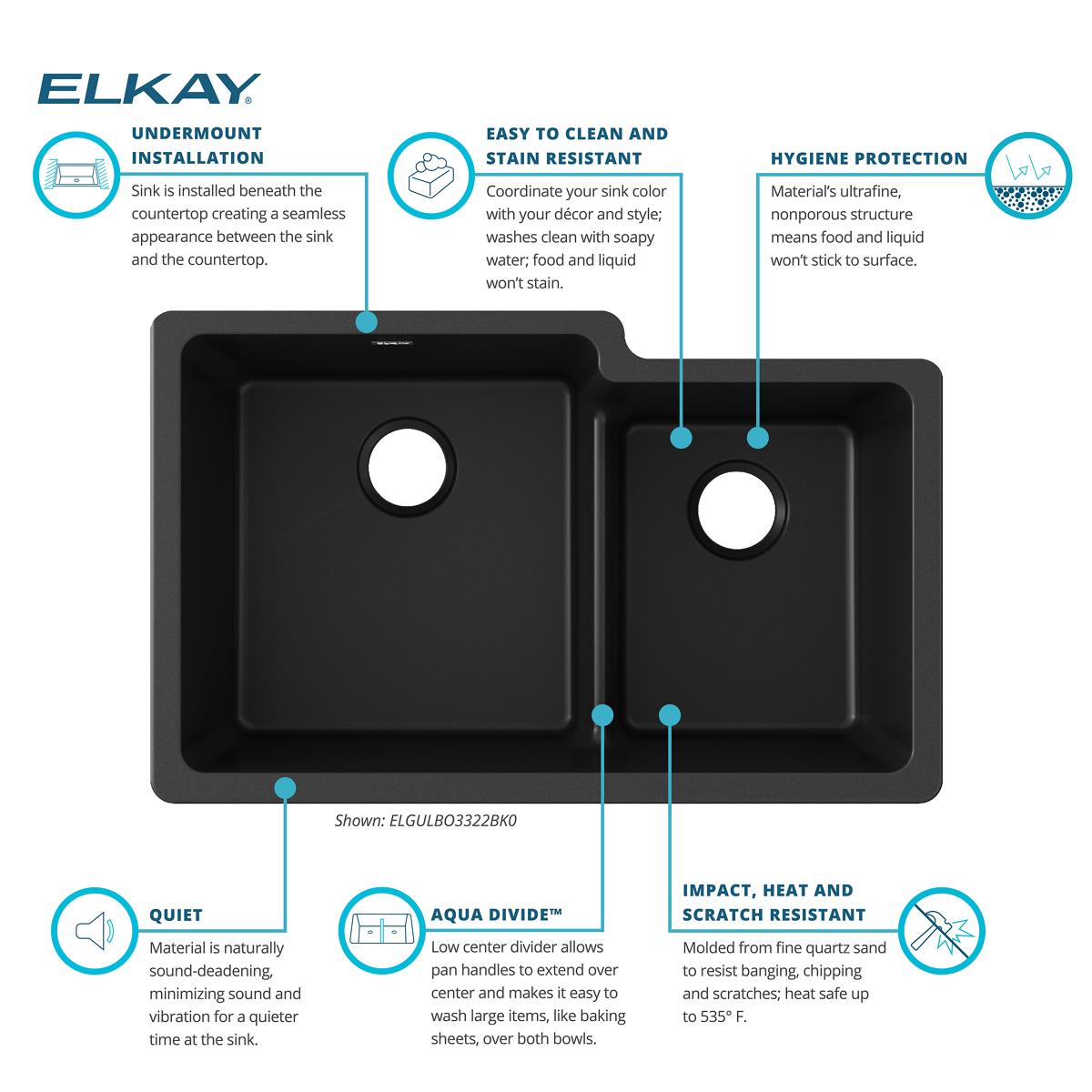 ELKAY

UNDERMOUNT INSTALLATION

Sink is installed beneath the countertop creating a seamless appearance between the sink and the countertop.

EASY TO CLEAN AND STAIN RESISTANT

Coordinate your sink color with your décor and style; washes clean with soapy water; food and liquid won't stain.

HYGIENE PROTECTION

Material's ultrafine, nonporous structure means food and liquid won't stick to surface.

Shown: ELGULBO3322BK0

QUIET

Material is naturally sound-deadening, minimizing sound and vibration for a quieter time at the sink.

AQUA DIVIDE™

Low center divider allows pan handles to extend over center and makes it easy to wash large items, like baking sheets, over both bowls.

IMPACT, HEAT AND SCRATCH RESISTANT

Molded from fine quartz sand to resist banging, chipping and scratches; heat safe up to 535° F.