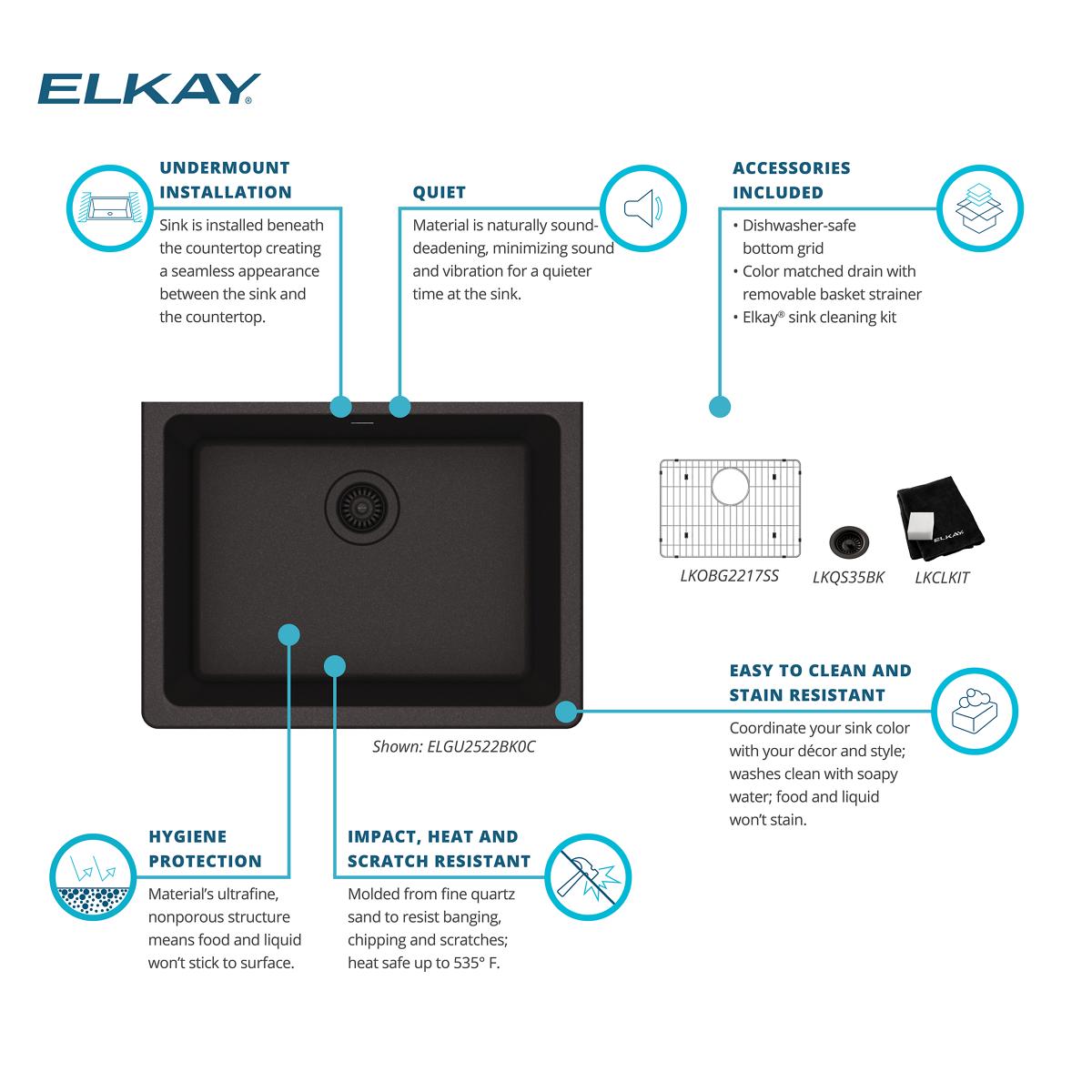 ELKAY®

UNDERMOUNT INSTALLATION

Sink is installed beneath the countertop creating a seamless appearance between the sink and the countertop.

QUIET

Material is naturally sound-deadening, minimizing sound and vibration for a quieter time at the sink.

ACCESSORIES INCLUDED

• Dishwasher-safe bottom grid
• Color matched drain with removable basket strainer
• Elkay® sink cleaning kit

LKOBG2217SS

LKQS35BK

ELKAY

LKCLKIT

Shown: ELGU2522BK0C

EASY TO CLEAN AND STAIN RESISTANT

Coordinate your sink color with your décor and style; washes clean with soapy water; food and liquid won't stain.

HYGIENE PROTECTION

Material's ultrafine, nonporous structure means food and liquid won't stick to surface.

IMPACT, HEAT AND SCRATCH RESISTANT

Molded from fine quartz sand to resist banging, chipping and scratches; heat safe up to 535° F.