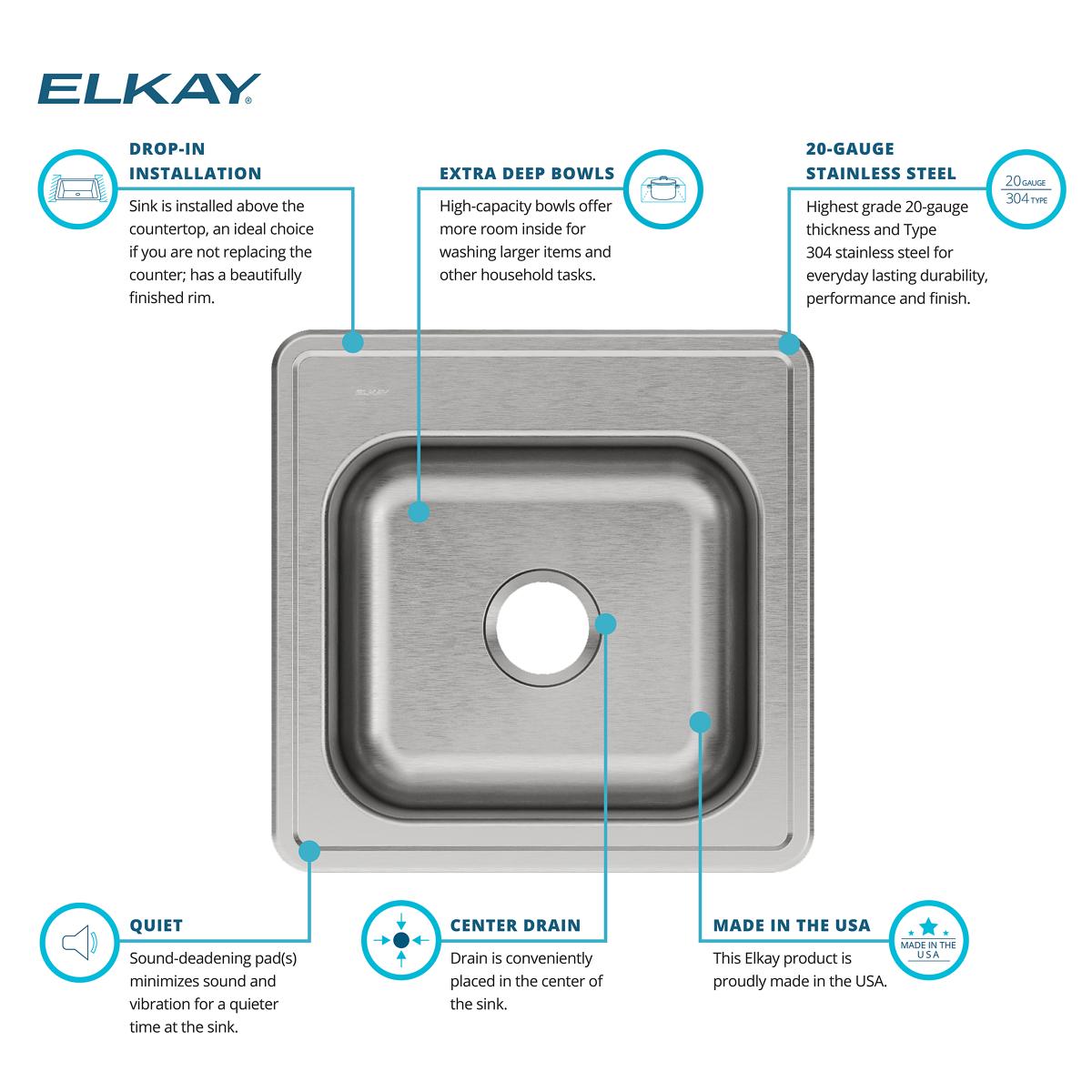 ELKAY®

DROP-IN INSTALLATION

Sink is installed above the countertop, an ideal choice if you are not replacing the counter; has a beautifully finished rim.

EXTRA DEEP BOWLS

High-capacity bowls offer more room inside for washing larger items and other household tasks.

20-GAUGE STAINLESS STEEL

20 GAUGE
304 TYPE

Highest grade 20-gauge thickness and Type 304 stainless steel for everyday lasting durability, performance and finish.

ELKAY

QUIET

Sound-deadening pad(s) minimizes sound and vibration for a quieter time at the sink.

CENTER DRAIN

Drain is conveniently placed in the center of the sink.

MADE IN THE USA

MADE IN THE USA

This Elkay product is proudly made in the USA.