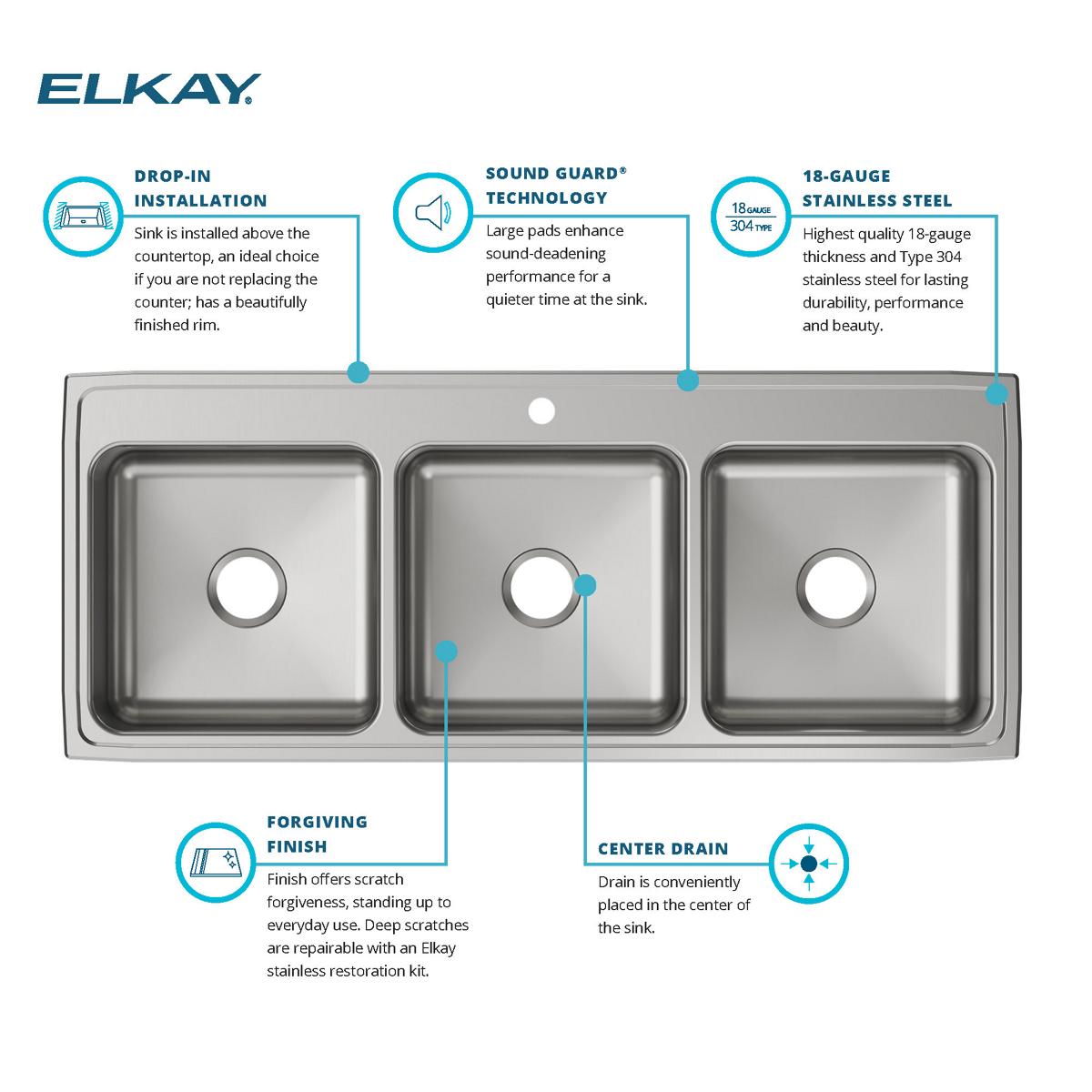 ELKAY®

DROP-IN INSTALLATION

Sink is installed above the countertop, an ideal choice if you are not replacing the counter; has a beautifully finished rim.

SOUND GUARD® TECHNOLOGY

Large pads enhance sound-deadening performance for a quieter time at the sink.

18 GAUGE
304 TYPE

18-GAUGE STAINLESS STEEL

Highest quality 18-gauge thickness and Type 304 stainless steel for lasting durability, performance and beauty.

FORGIVING FINISH

Finish offers scratch forgiveness, standing up to everyday use. Deep scratches are repairable with an Elkay stainless restoration kit.

CENTER DRAIN

Drain is conveniently placed in the center of the sink.