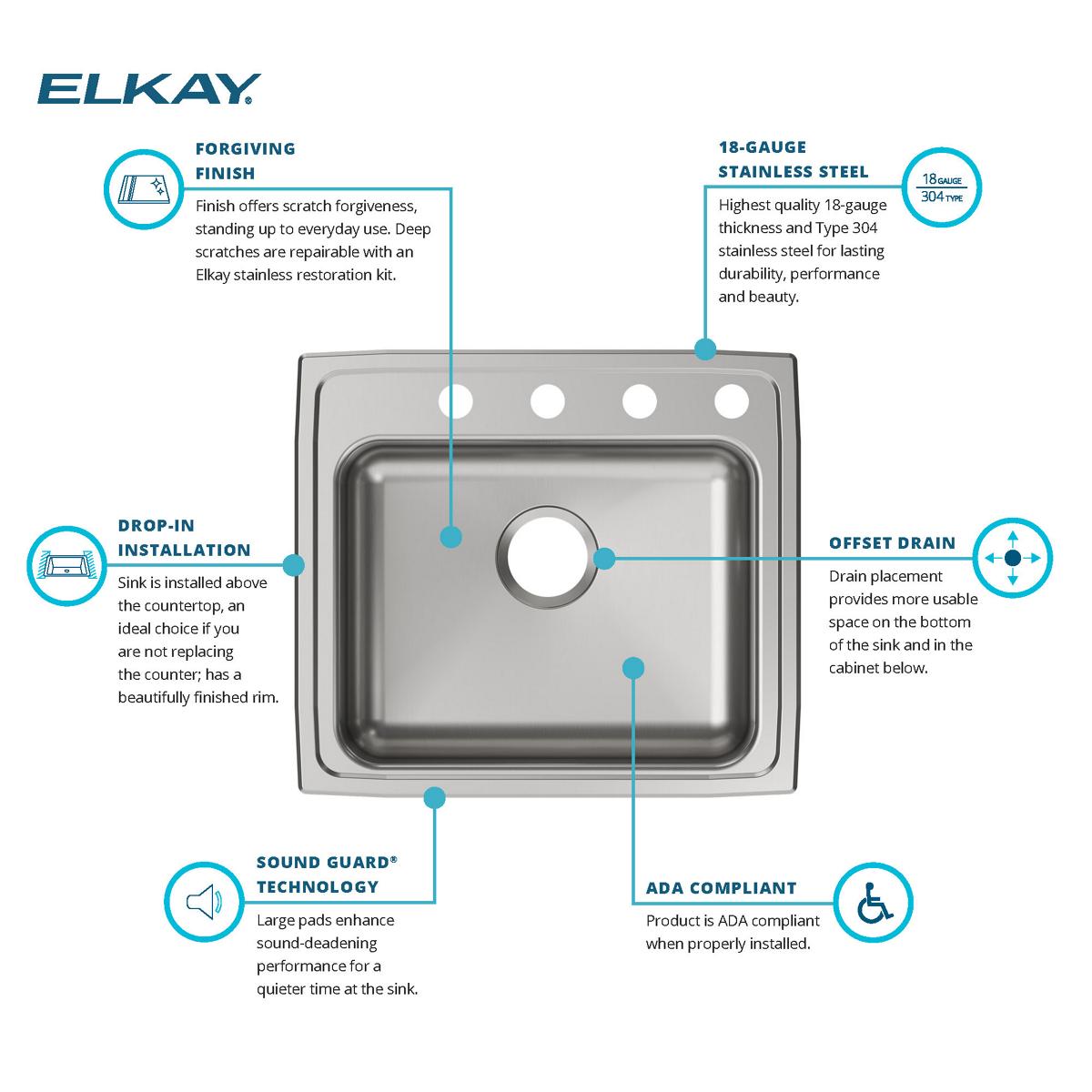 ELKAY®

FORGIVING FINISH

Finish offers scratch forgiveness, standing up to everyday use. Deep scratches are repairable with an Elkay stainless restoration kit.

18-GAUGE STAINLESS STEEL

18 GAUGE
304 TYPE

Highest quality 18-gauge thickness and Type 304 stainless steel for lasting durability, performance and beauty.

DROP-IN INSTALLATION

Sink is installed above the countertop, an ideal choice if you are not replacing the counter; has a beautifully finished rim.

OFFSET DRAIN

Drain placement provides more usable space on the bottom of the sink and in the cabinet below.

SOUND GUARD® TECHNOLOGY

Large pads enhance sound-deadening performance for a quieter time at the sink.

ADA COMPLIANT

Product is ADA compliant when properly installed.