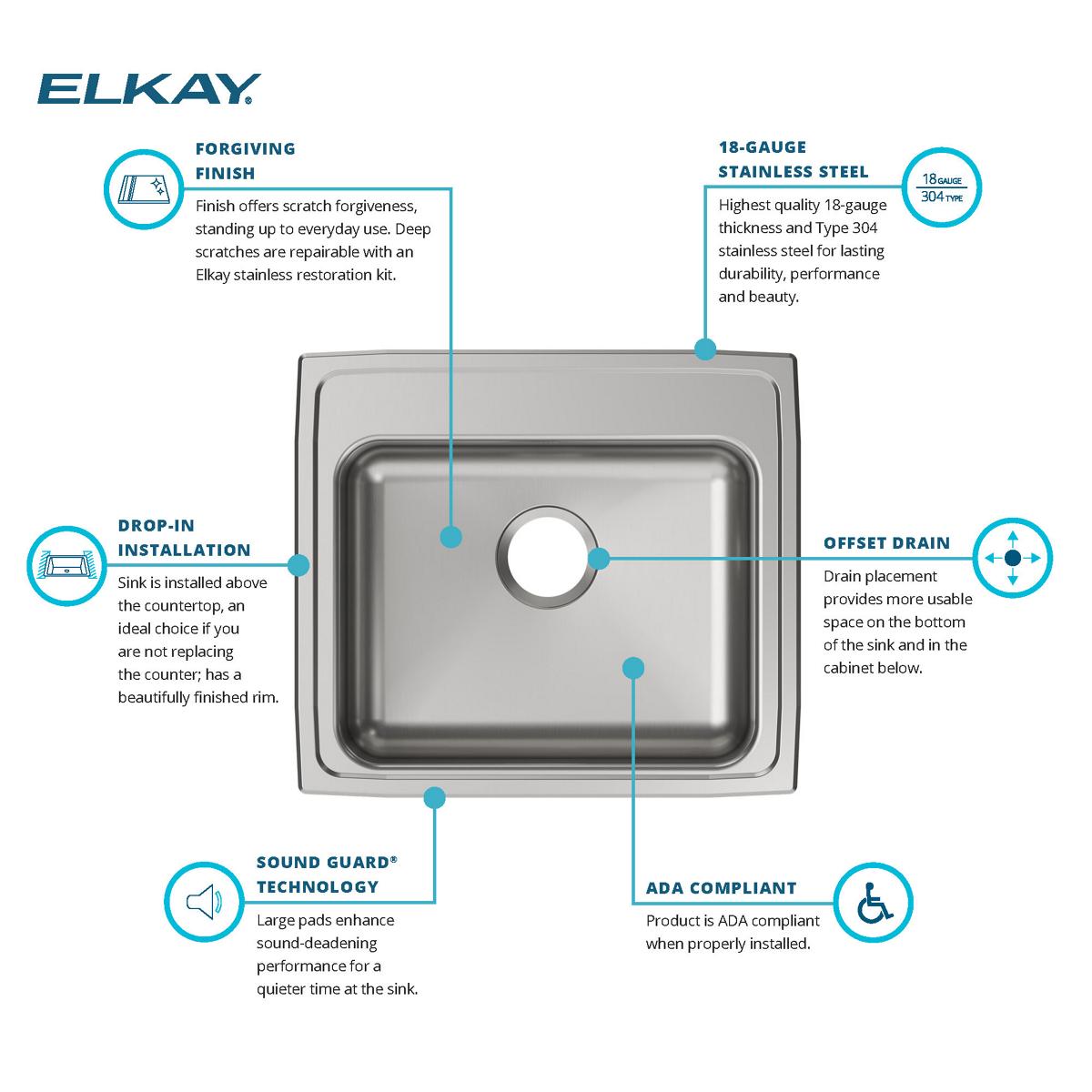 ELKAY®

FORGIVING FINISH

Finish offers scratch forgiveness, standing up to everyday use. Deep scratches are repairable with an Elkay stainless restoration kit.

18-GAUGE STAINLESS STEEL

18 GAUGE
304 TYPE

Highest quality 18-gauge thickness and Type 304 stainless steel for lasting durability, performance and beauty.

DROP-IN INSTALLATION

Sink is installed above the countertop, an ideal choice if you are not replacing the counter; has a beautifully finished rim.

OFFSET DRAIN

Drain placement provides more usable space on the bottom of the sink and in the cabinet below.

SOUND GUARD® TECHNOLOGY

Large pads enhance sound-deadening performance for a quieter time at the sink.

ADA COMPLIANT

Product is ADA compliant when properly installed.