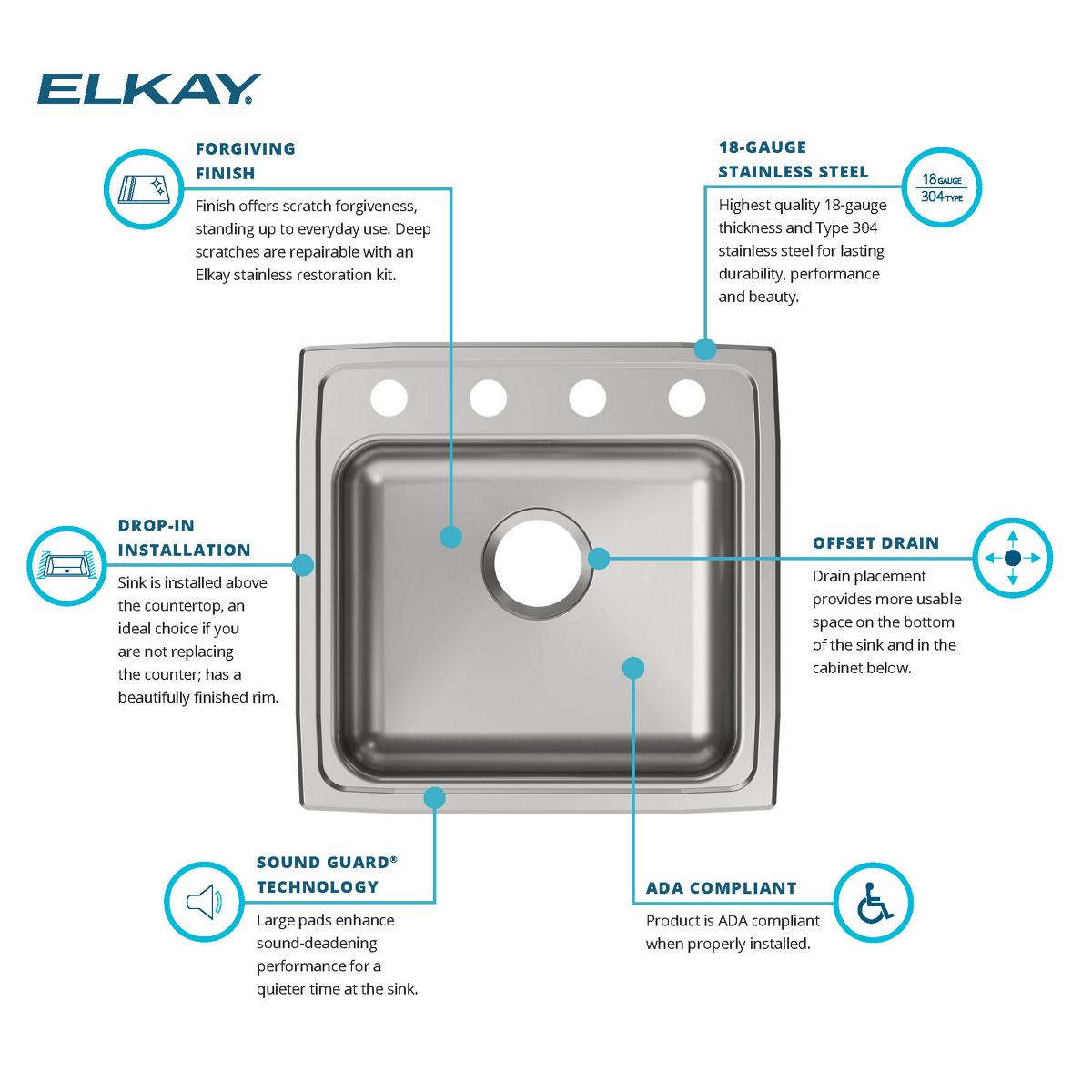 ELKAY®

FORGIVING FINISH

Finish offers scratch forgiveness, standing up to everyday use. Deep scratches are repairable with an Elkay stainless restoration kit.

18-GAUGE STAINLESS STEEL

18 GAUGE
304 TYPE

Highest quality 18-gauge thickness and Type 304 stainless steel for lasting durability, performance and beauty.

DROP-IN INSTALLATION

Sink is installed above the countertop, an ideal choice if you are not replacing the counter; has a beautifully finished rim.

OFFSET DRAIN

Drain placement provides more usable space on the bottom of the sink and in the cabinet below.

SOUND GUARD® TECHNOLOGY

Large pads enhance sound-deadening performance for a quieter time at the sink.

ADA COMPLIANT

Product is ADA compliant when properly installed.