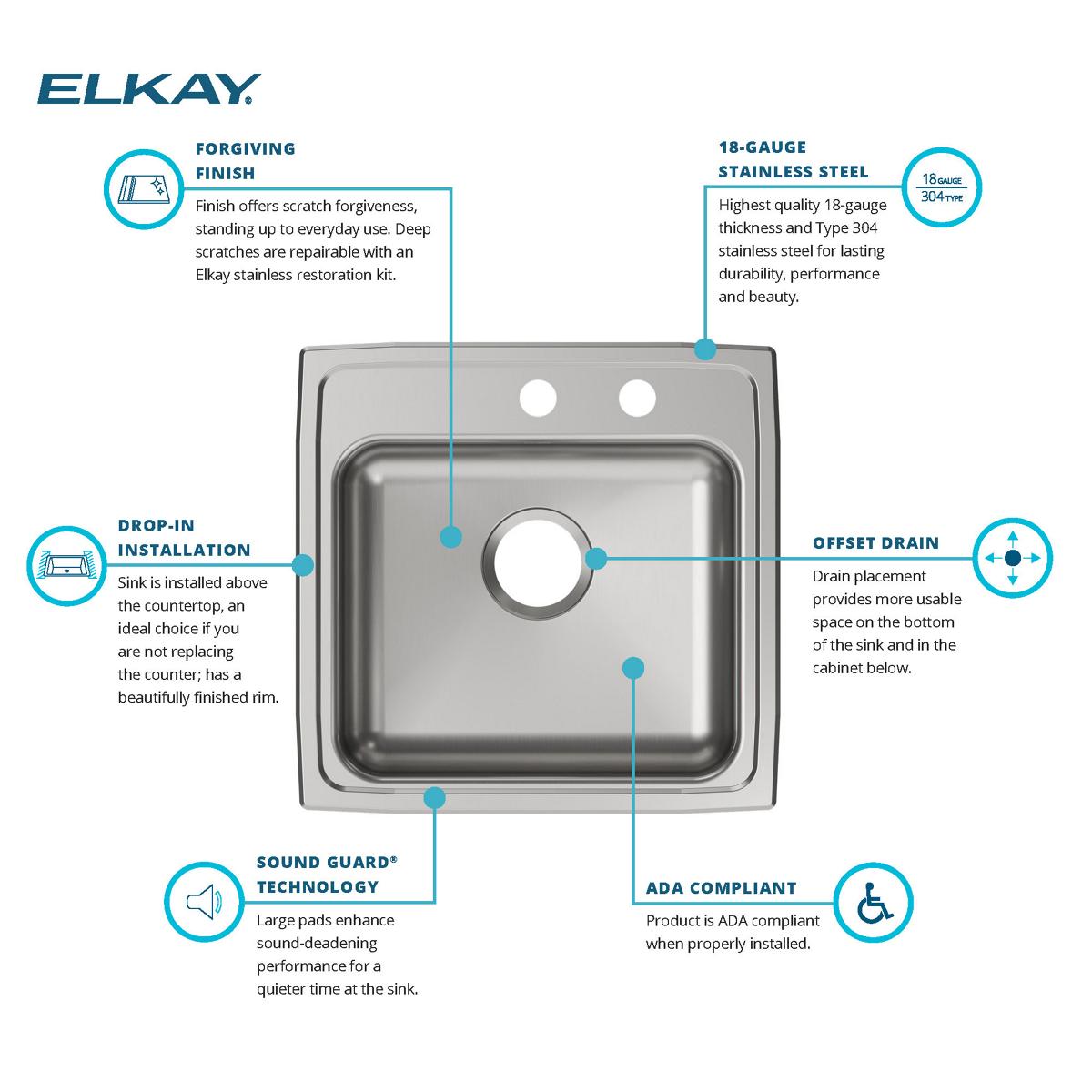 ELKAY®

FORGIVING FINISH

Finish offers scratch forgiveness, standing up to everyday use. Deep scratches are repairable with an Elkay stainless restoration kit.

18-GAUGE STAINLESS STEEL

18 GAUGE
304 TYPE

Highest quality 18-gauge thickness and Type 304 stainless steel for lasting durability, performance and beauty.

DROP-IN INSTALLATION

Sink is installed above the countertop, an ideal choice if you are not replacing the counter; has a beautifully finished rim.

OFFSET DRAIN

Drain placement provides more usable space on the bottom of the sink and in the cabinet below.

SOUND GUARD® TECHNOLOGY

Large pads enhance sound-deadening performance for a quieter time at the sink.

ADA COMPLIANT

Product is ADA compliant when properly installed.