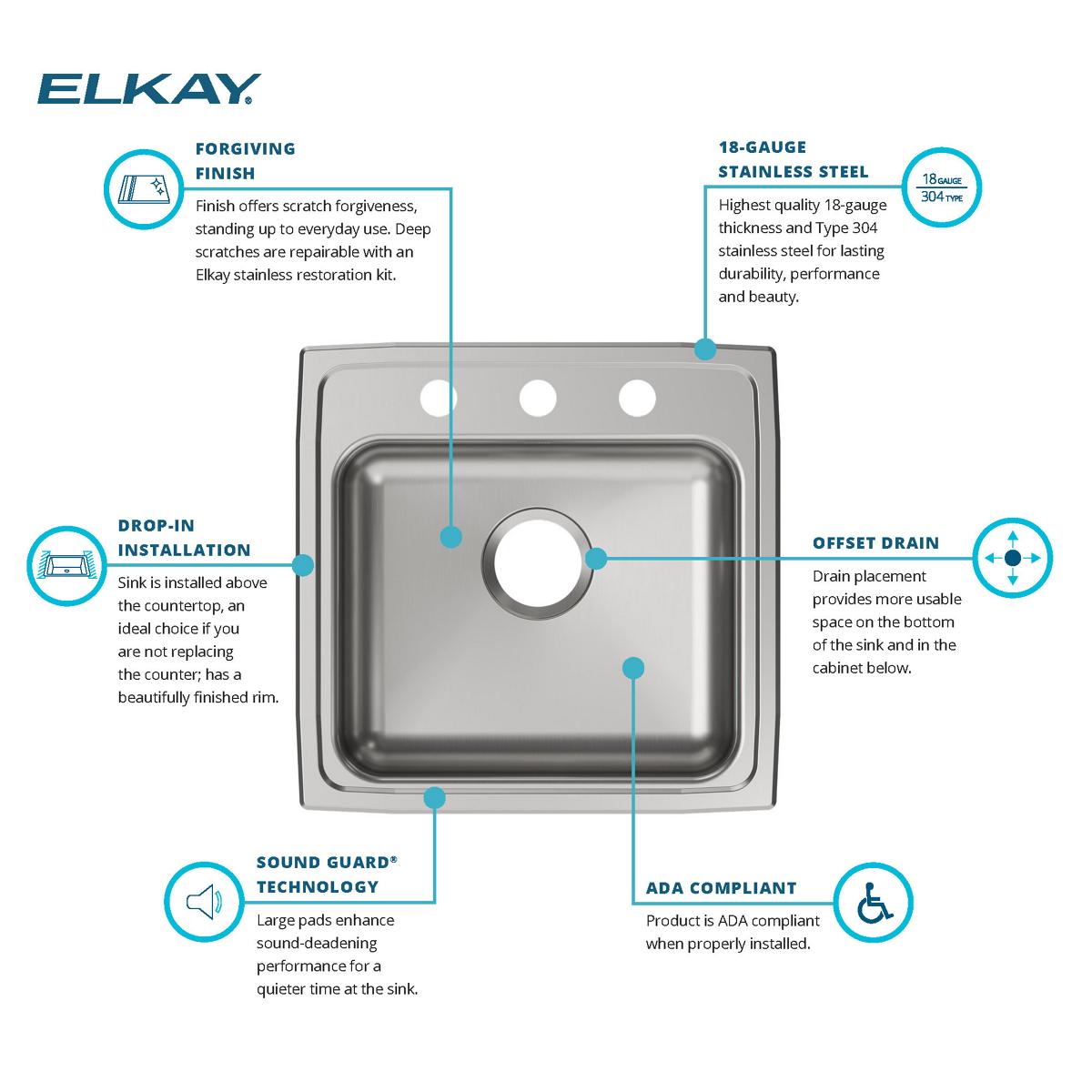 ELKAY®

FORGIVING FINISH

Finish offers scratch forgiveness, standing up to everyday use. Deep scratches are repairable with an Elkay stainless restoration kit.

18-GAUGE STAINLESS STEEL

18 GAUGE
304 TYPE

Highest quality 18-gauge thickness and Type 304 stainless steel for lasting durability, performance and beauty.

DROP-IN INSTALLATION

Sink is installed above the countertop, an ideal choice if you are not replacing the counter; has a beautifully finished rim.

OFFSET DRAIN

Drain placement provides more usable space on the bottom of the sink and in the cabinet below.

SOUND GUARD® TECHNOLOGY

Large pads enhance sound-deadening performance for a quieter time at the sink.

ADA COMPLIANT

Product is ADA compliant when properly installed.