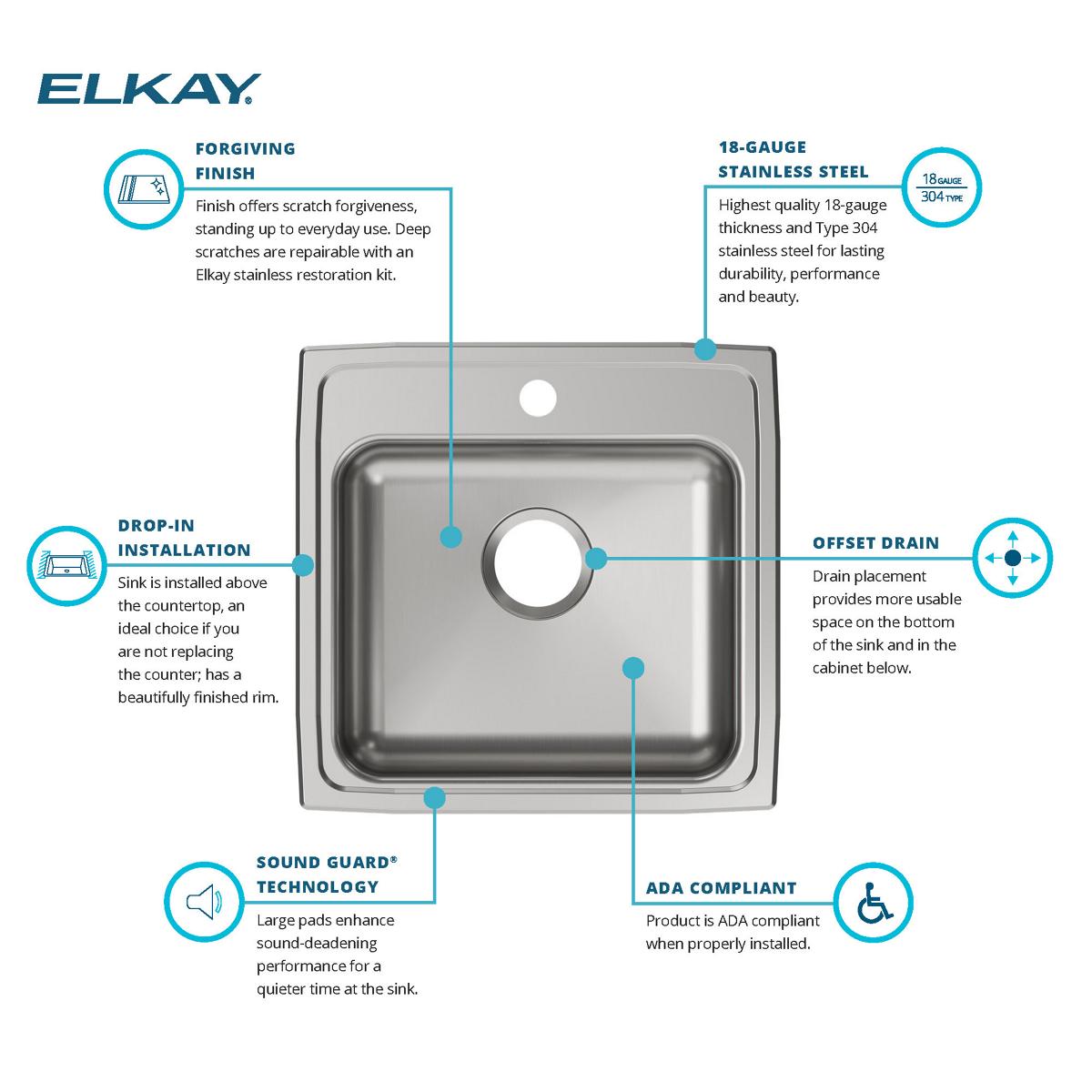 ELKAY®

FORGIVING FINISH

Finish offers scratch forgiveness, standing up to everyday use. Deep scratches are repairable with an Elkay stainless restoration kit.

18-GAUGE STAINLESS STEEL

18 GAUGE
304 TYPE

Highest quality 18-gauge thickness and Type 304 stainless steel for lasting durability, performance and beauty.

DROP-IN INSTALLATION

Sink is installed above the countertop, an ideal choice if you are not replacing the counter; has a beautifully finished rim.

OFFSET DRAIN

Drain placement provides more usable space on the bottom of the sink and in the cabinet below.

SOUND GUARD® TECHNOLOGY

Large pads enhance sound-deadening performance for a quieter time at the sink.

ADA COMPLIANT

Product is ADA compliant when properly installed.